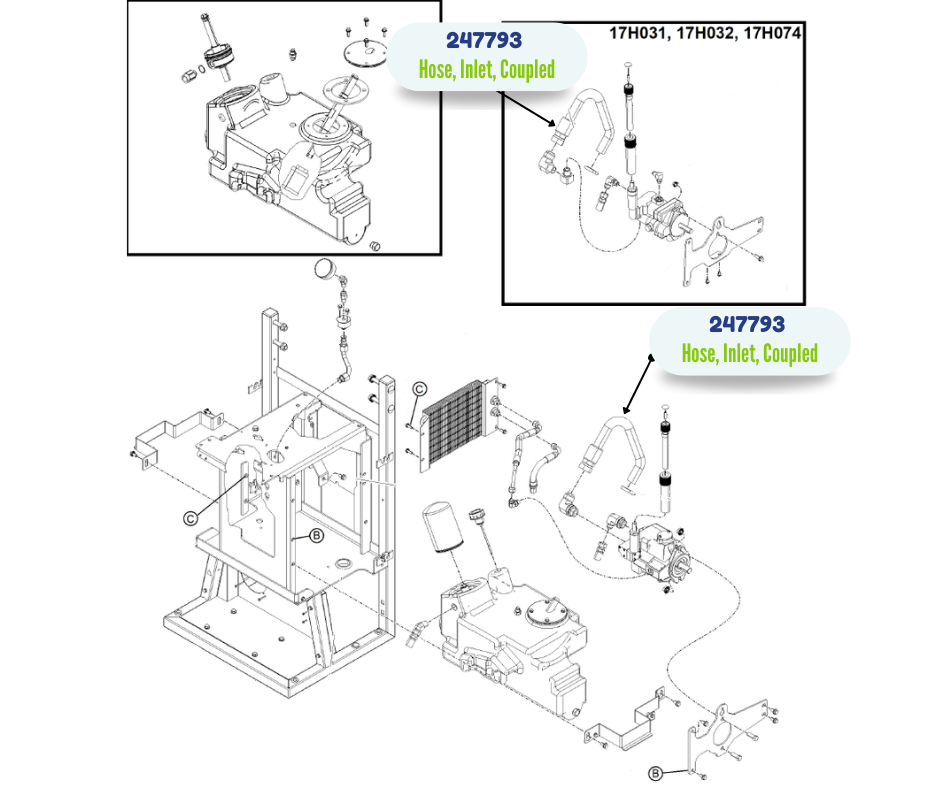 247793
Hose, Inlet, Coupled

17H031, 17H032, 17H074

247793
Hose, Inlet, Coupled

C

C

B

B