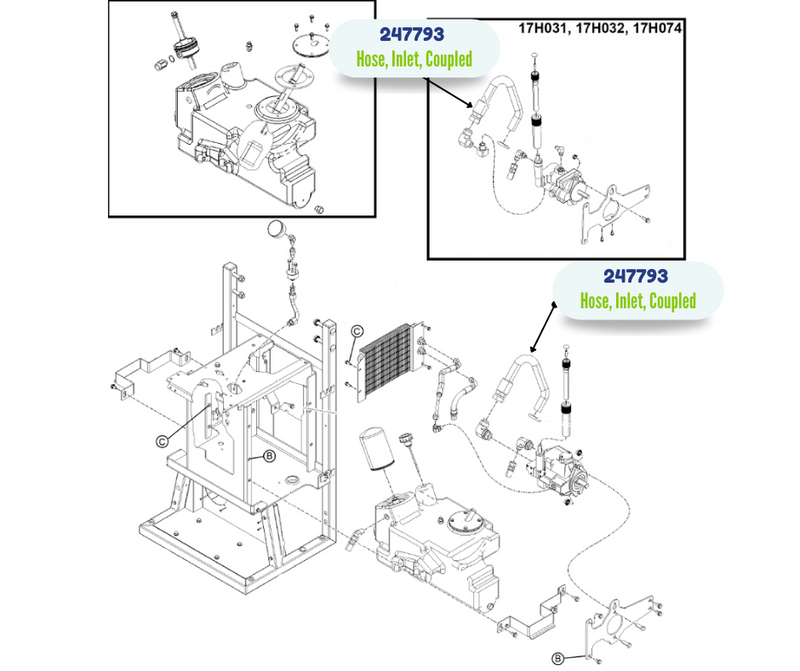 247793
Hose, Inlet, Coupled

17H031, 17H032, 17H074

247793
Hose, Inlet, Coupled

C

C

B

B