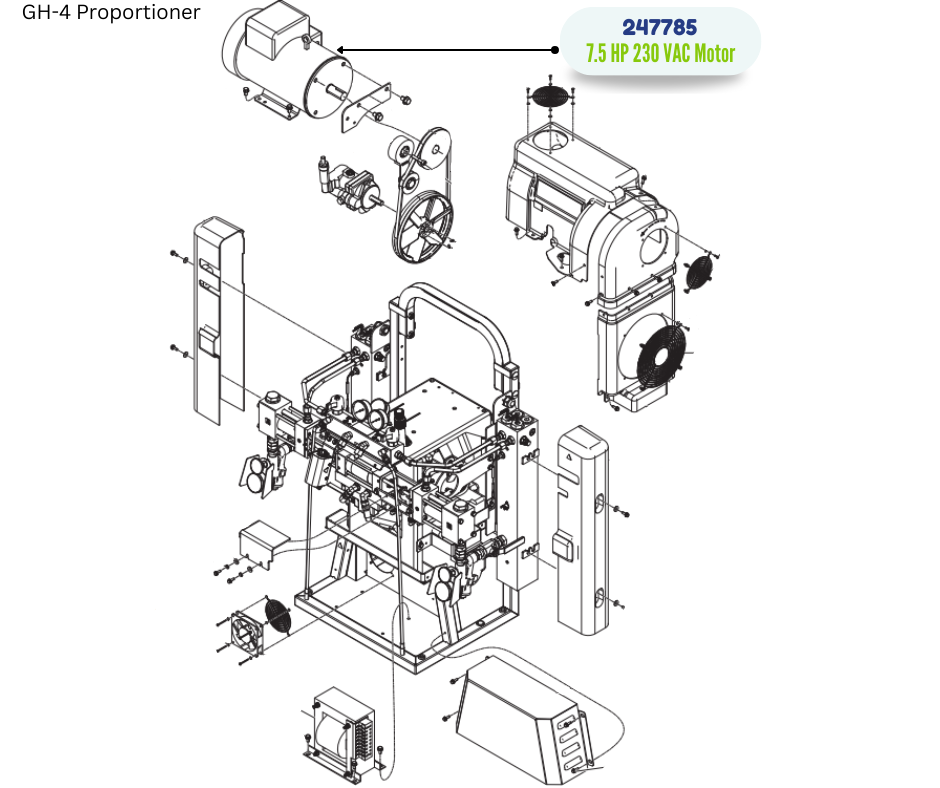 GH-4 Proportioner

247785
7.5 HP 230 VAC Motor