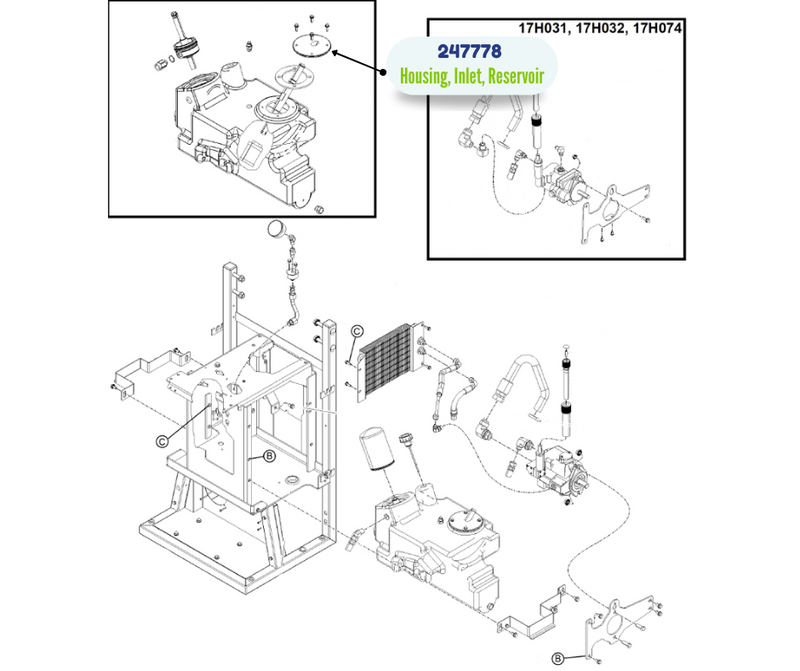 17H031, 17H032, 17H074

247778
Housing, Inlet, Reservoir

C

C

B

B