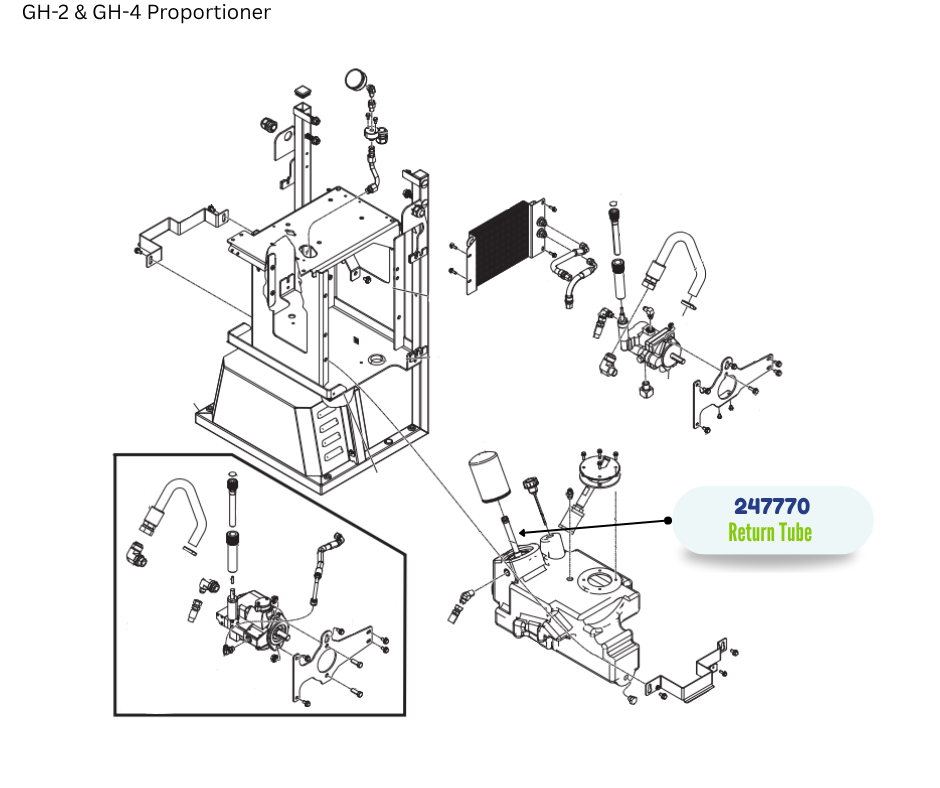 GH-2 & GH-4 Proportioner

247770
Return Tube