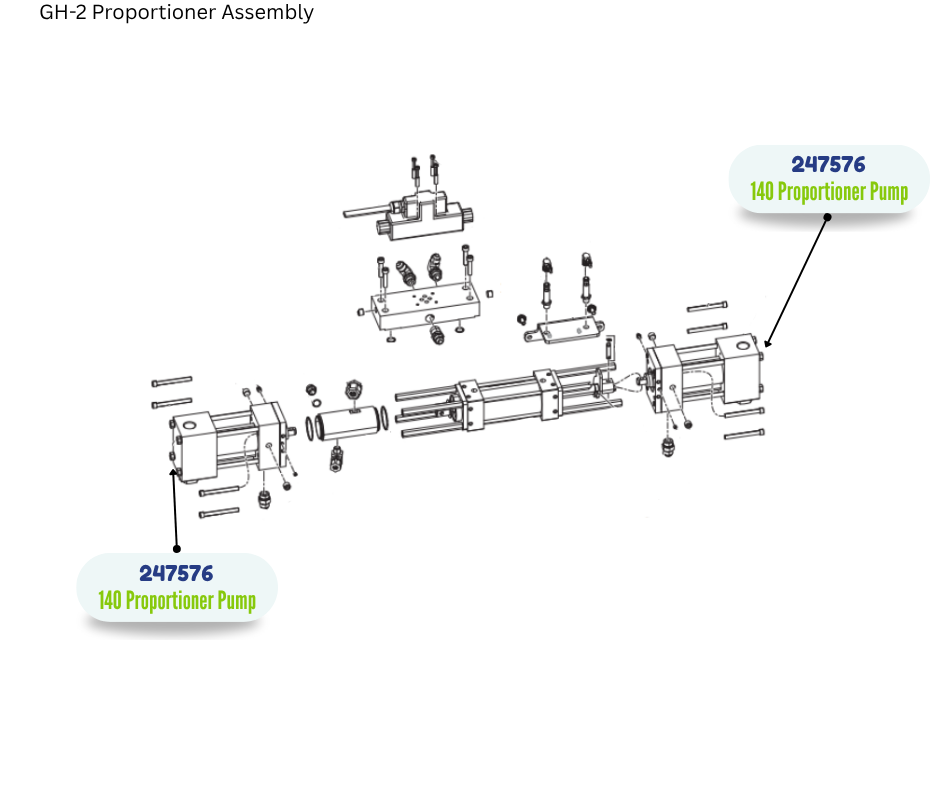 GH-2 Proportioner Assembly

247576
140 Proportioner Pump

247576
140 Proportioner Pump