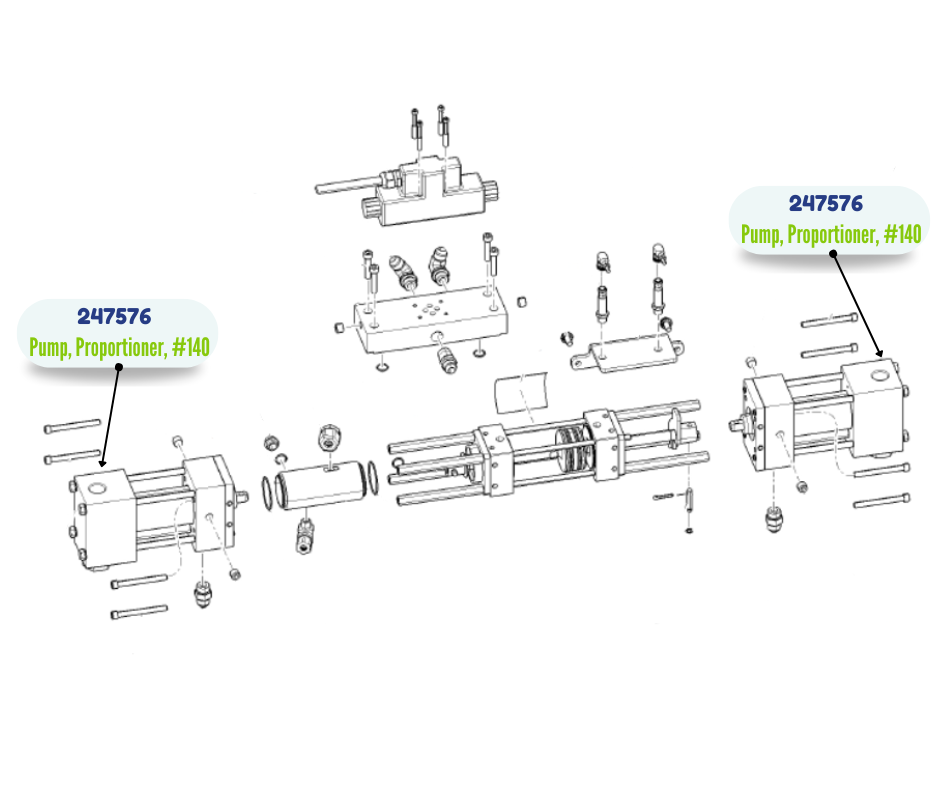 247576
Pump, Proportioner, #140

247576
Pump, Proportioner, #140