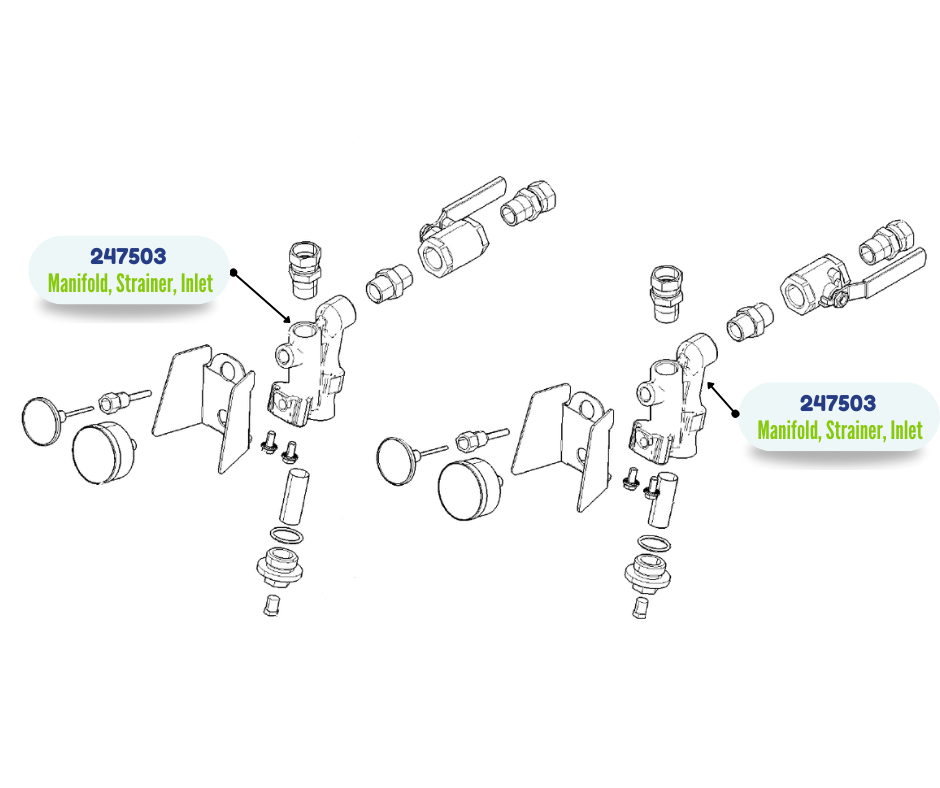 247503
Manifold, Strainer, Inlet

247503
Manifold, Strainer, Inlet