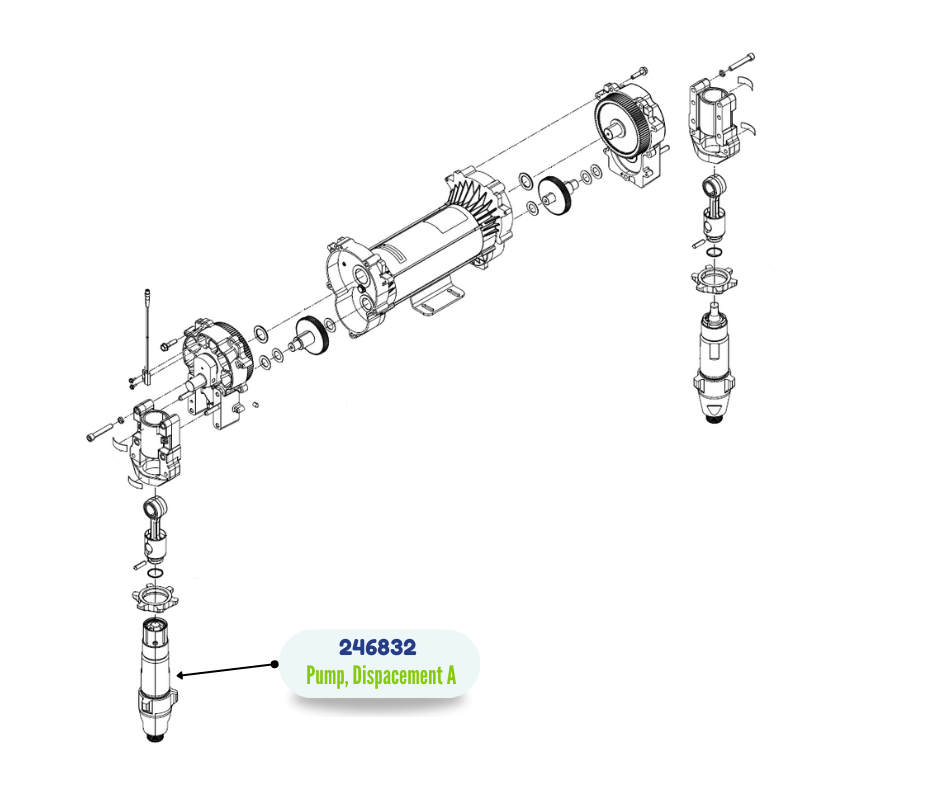 246832
Pump, Dispacement A