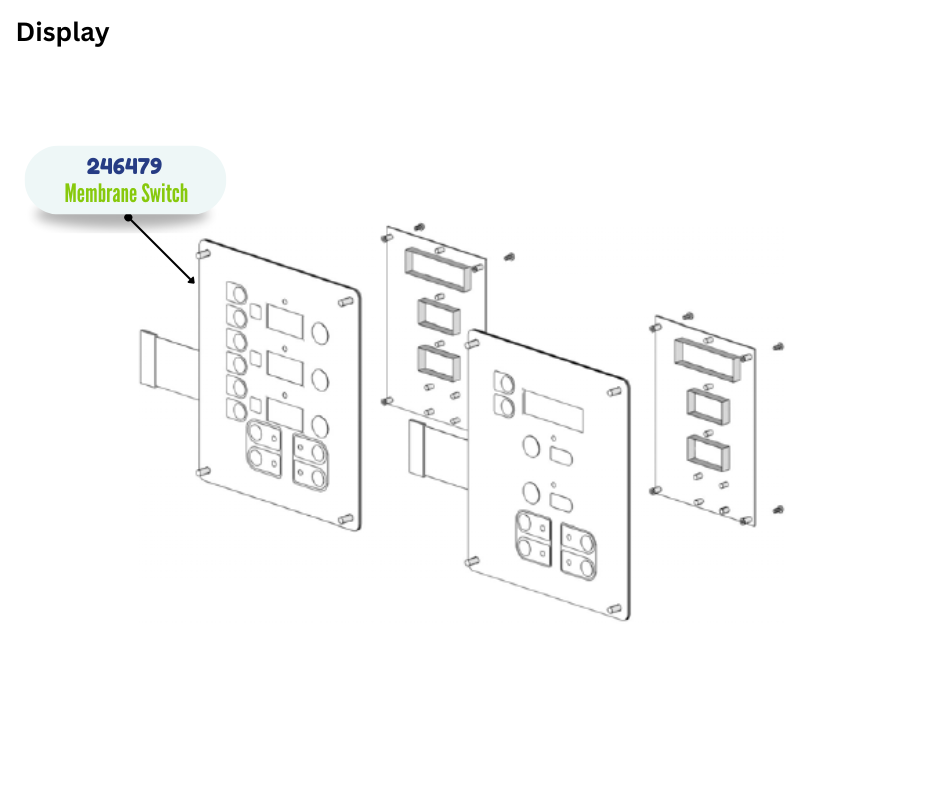 Display

246479
Membrane Switch