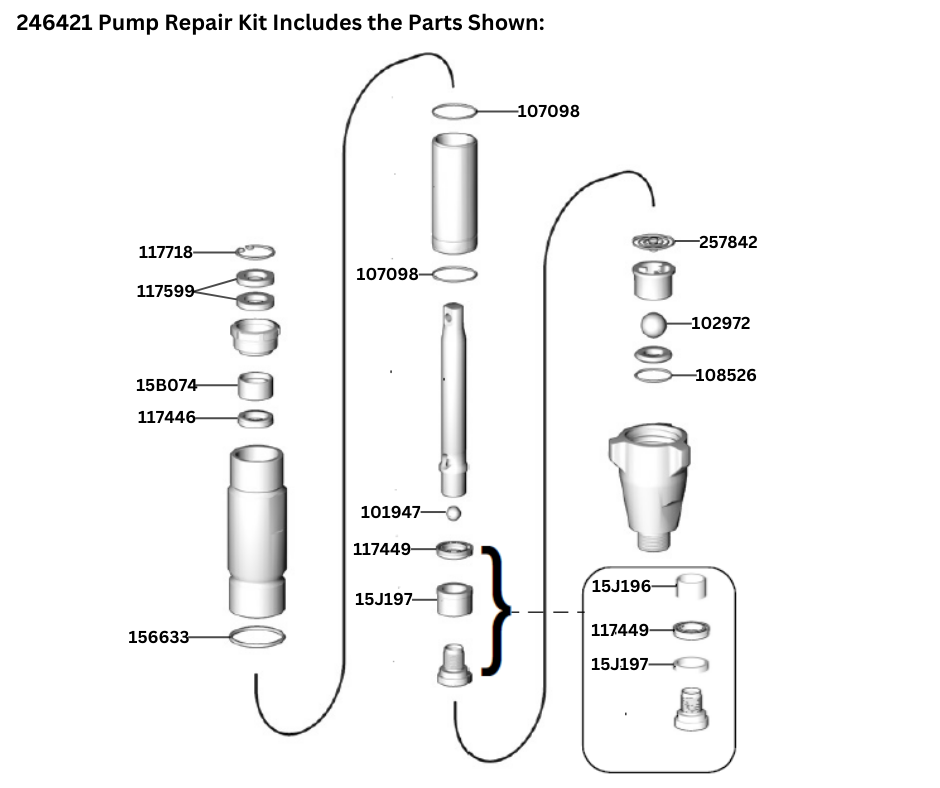 246421 Pump Repair Kit Includes the Parts Shown:

117718
117599
15B074
117446
156633

107098
107098
101947
117449
15J197

257842
102972
108526

15J196
117449
15J197