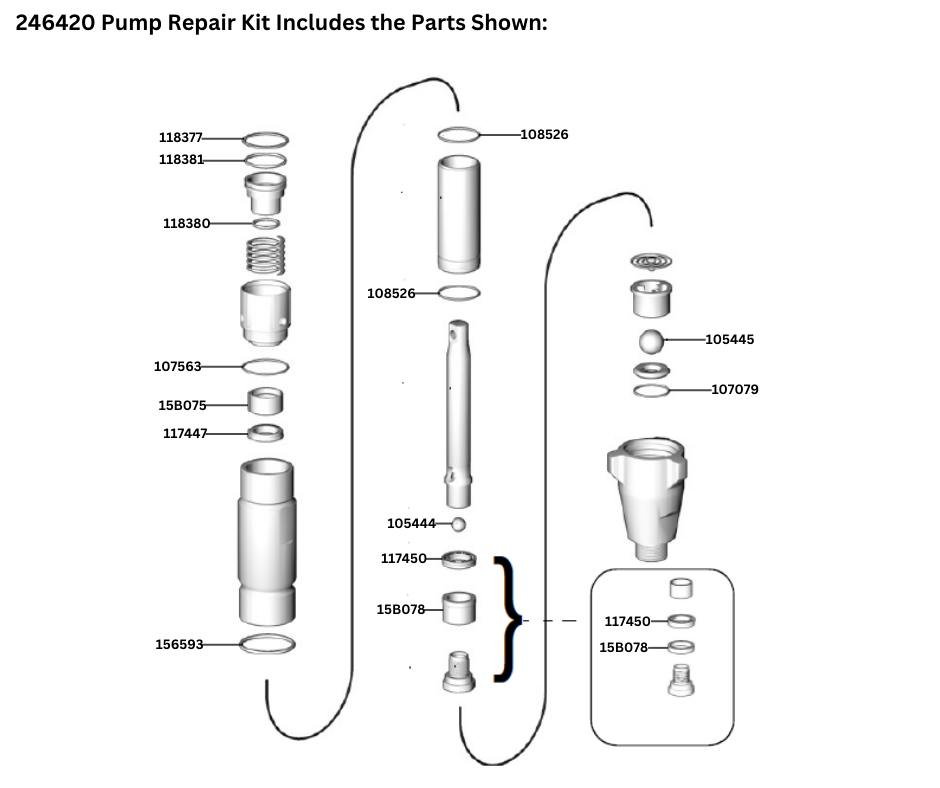 246420 Pump Repair Kit Includes the Parts Shown:

118377
118381
118380
107563
15B075
117447
156593

108526
108526
105444
117450
15B078

105445
107079
117450
15B078