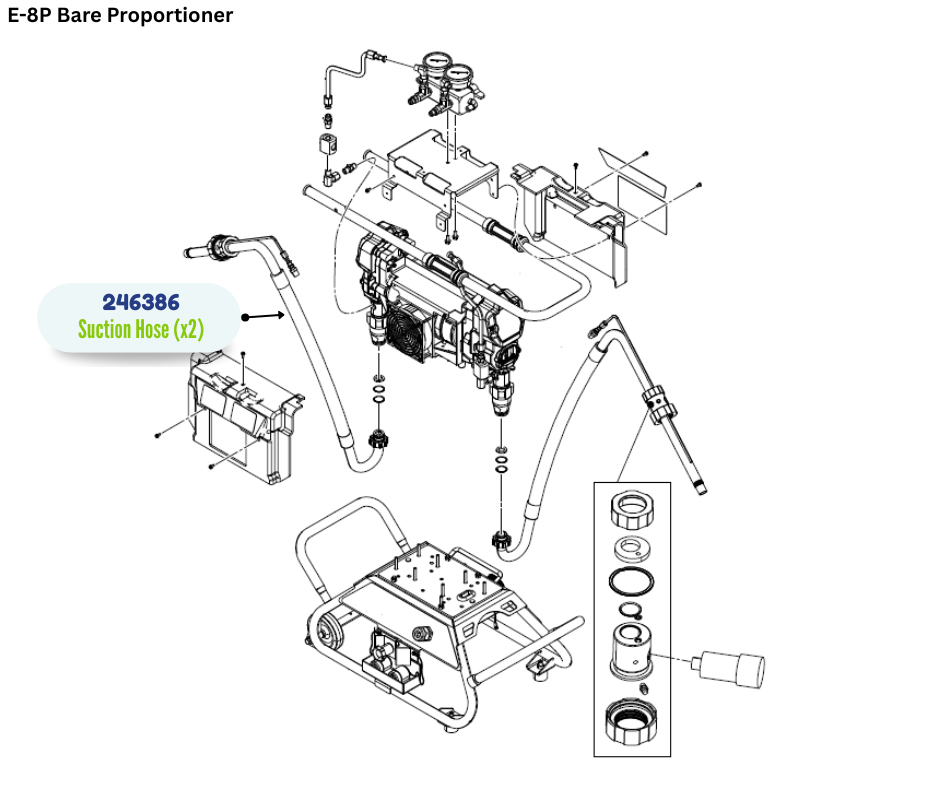 E-8P Bare Proportioner

246386
Suction Hose (x2)