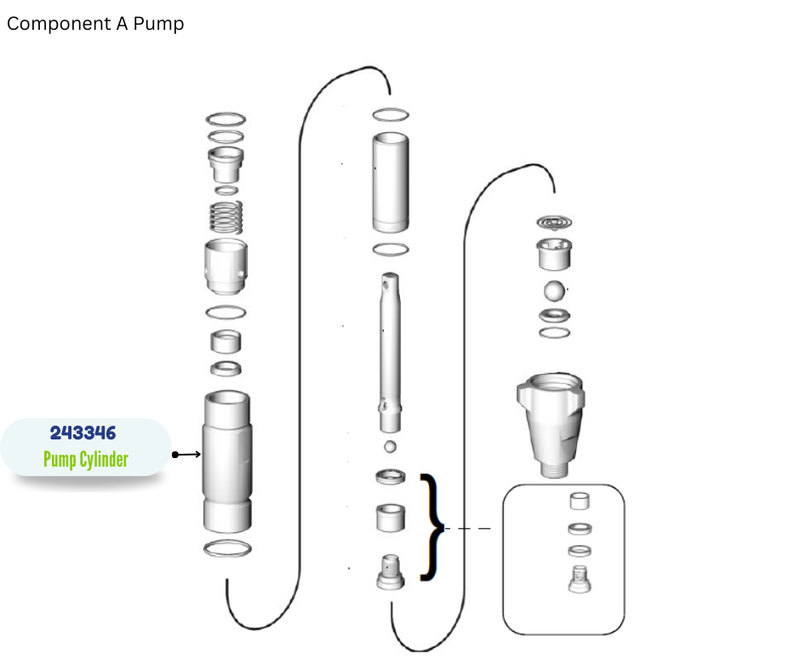 Component A Pump

243346
Pump Cylinder