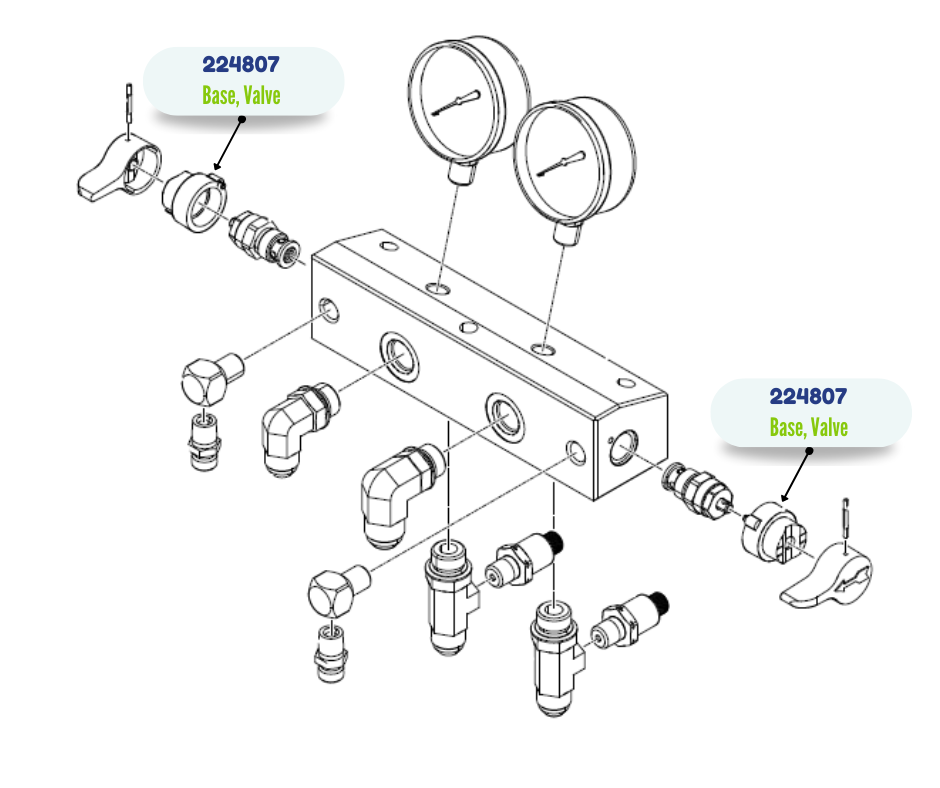 224807
Base, Valve

224807
Base, Valve