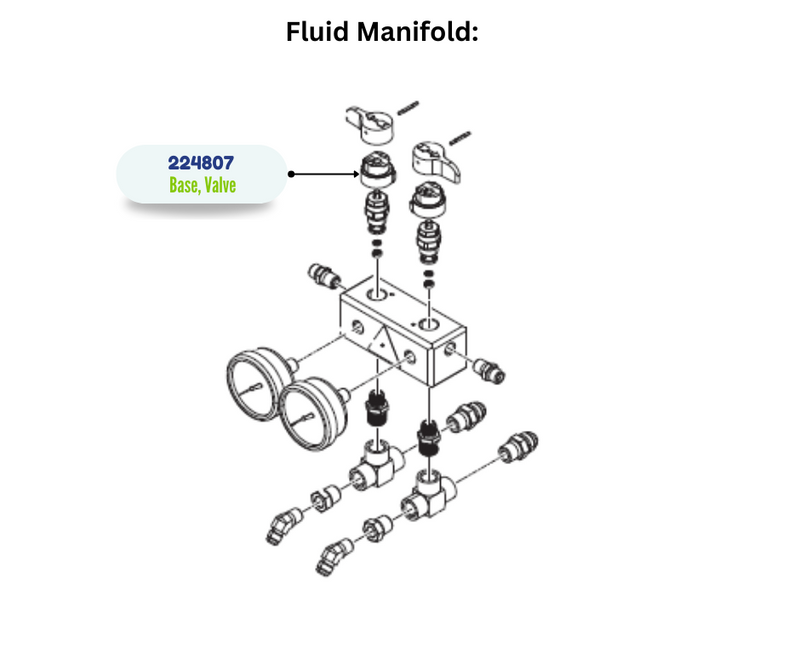 Fluid Manifold:

224807
Base, Valve