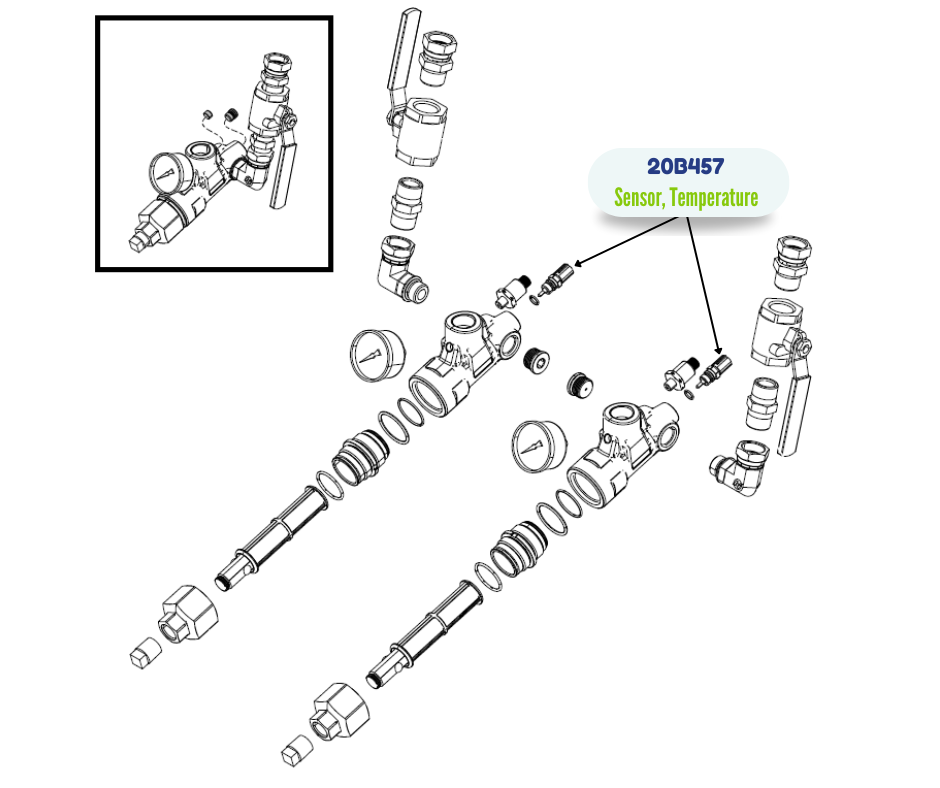 20B457
Sensor, Temperature