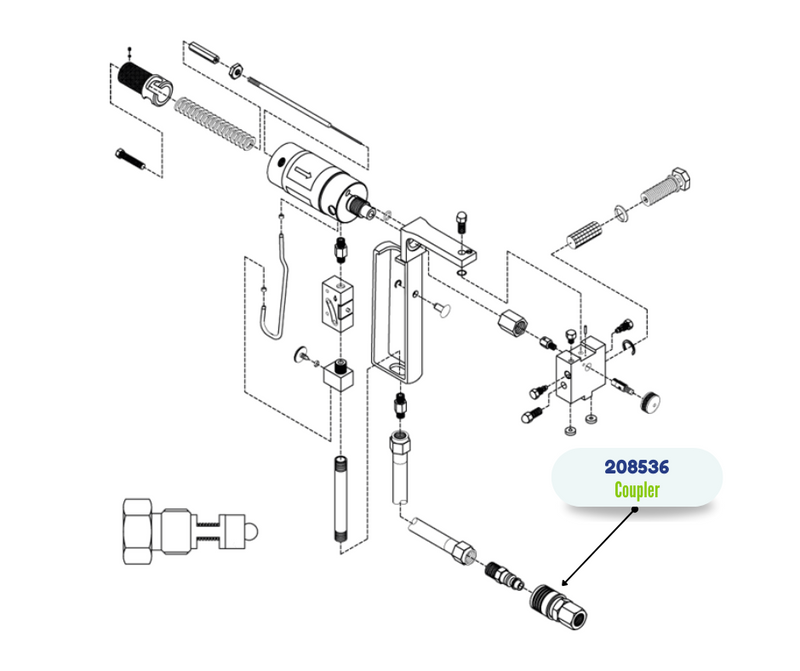 208536
Coupler