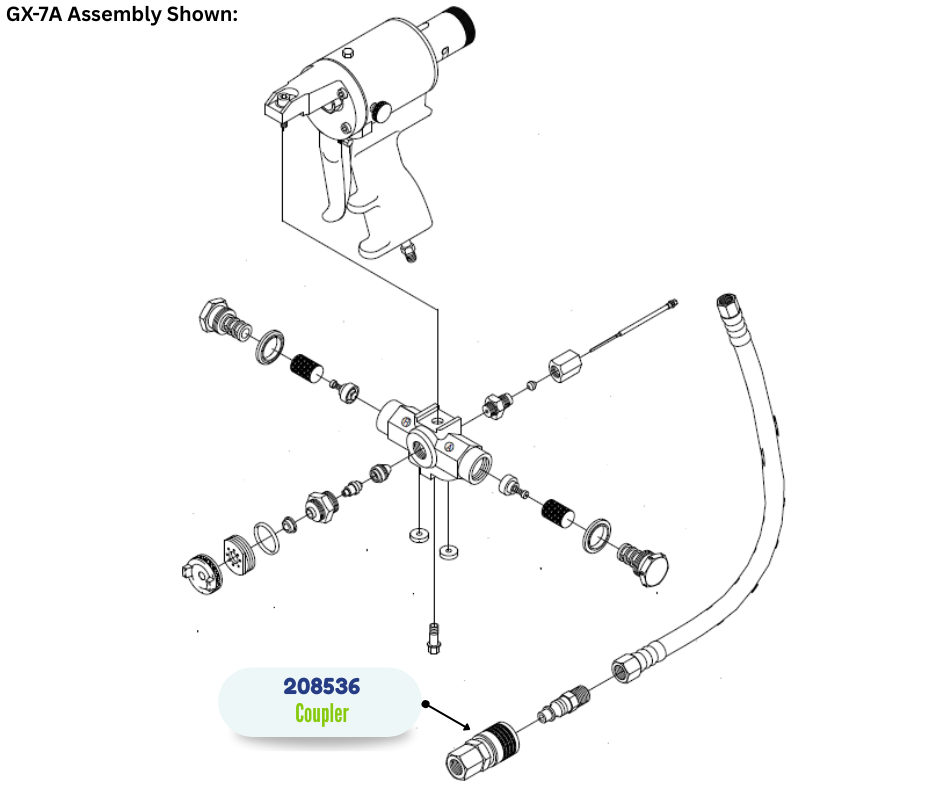 GX-7A Assembly Shown:

208536
Coupler