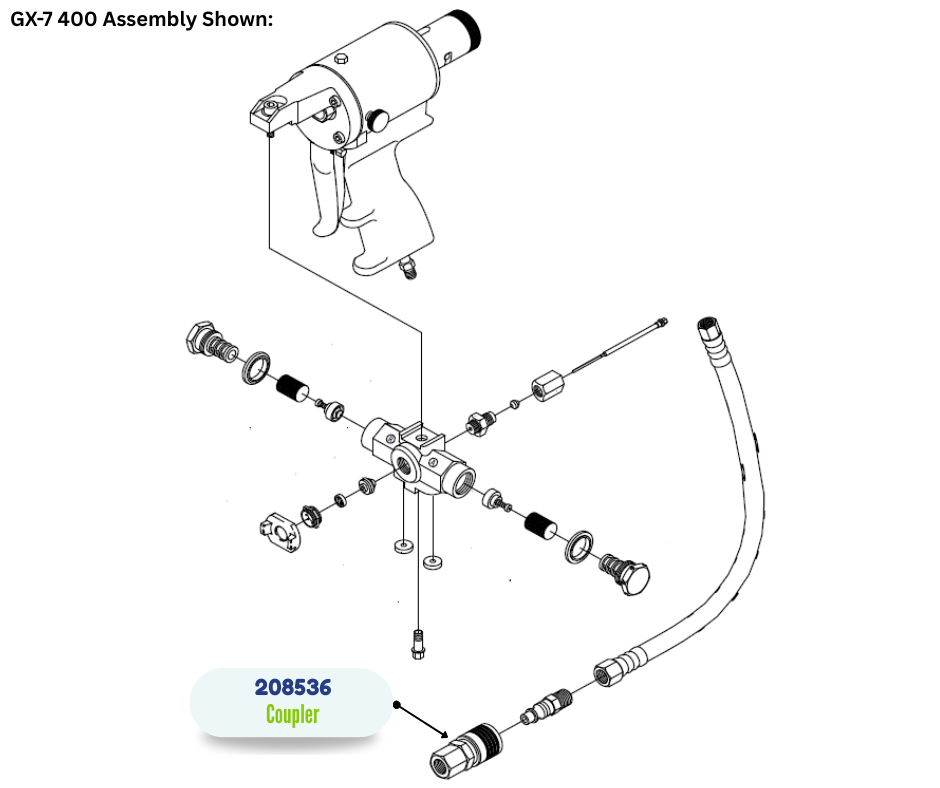 GX-7 400 Assembly Shown:

208536
Coupler