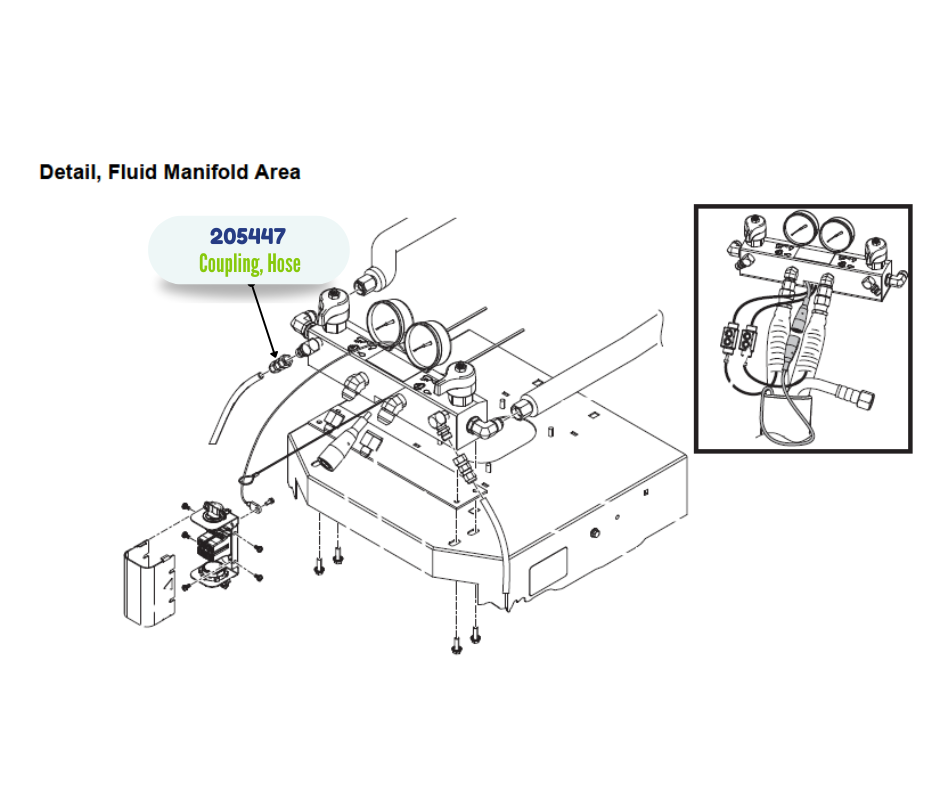 Detail, Fluid Manifold Area

205447
Coupling, Hose