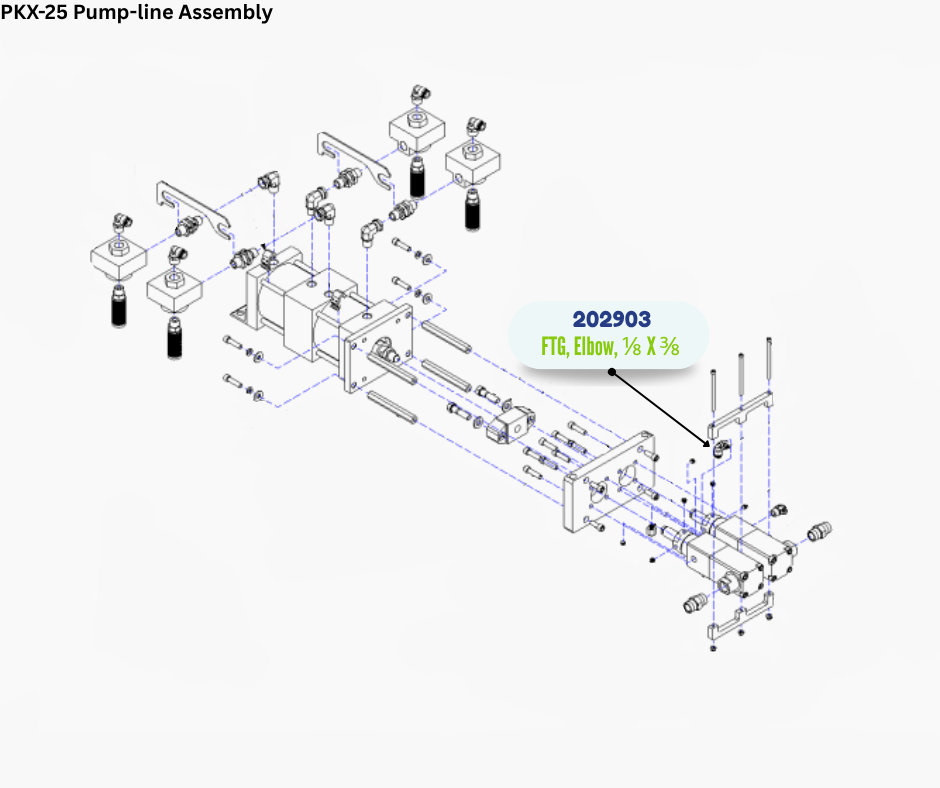 PKX-25 Pump-line Assembly

202903
FTG, Elbow, ⅛ X ⅜