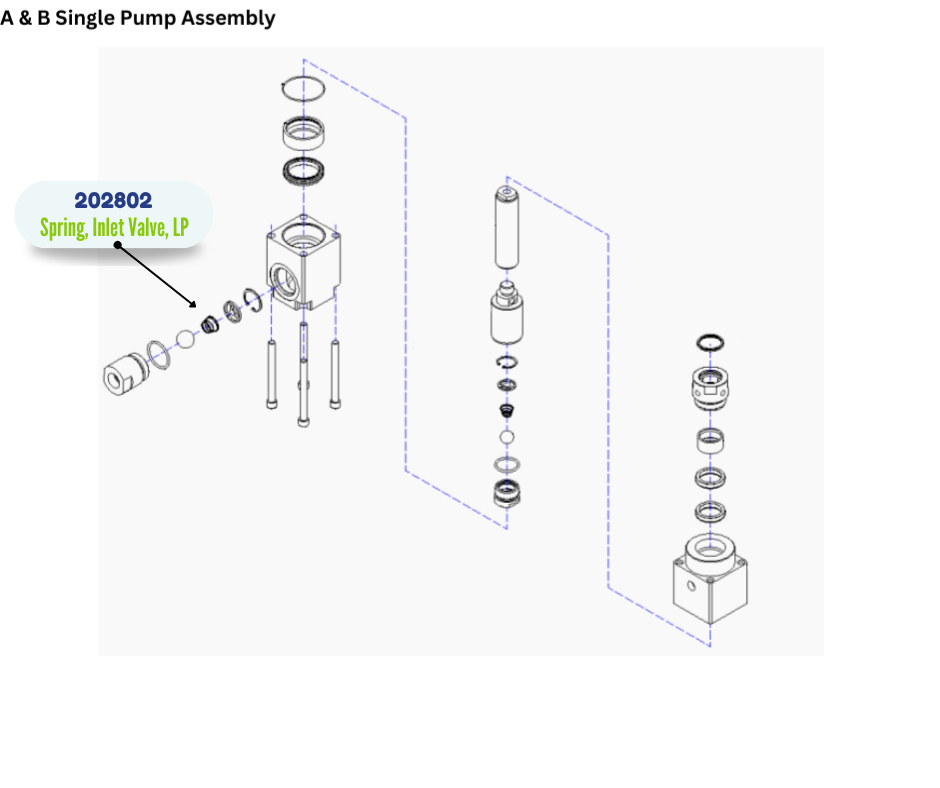 A & B Single Pump Assembly

202802
Spring, Inlet Valve, LP