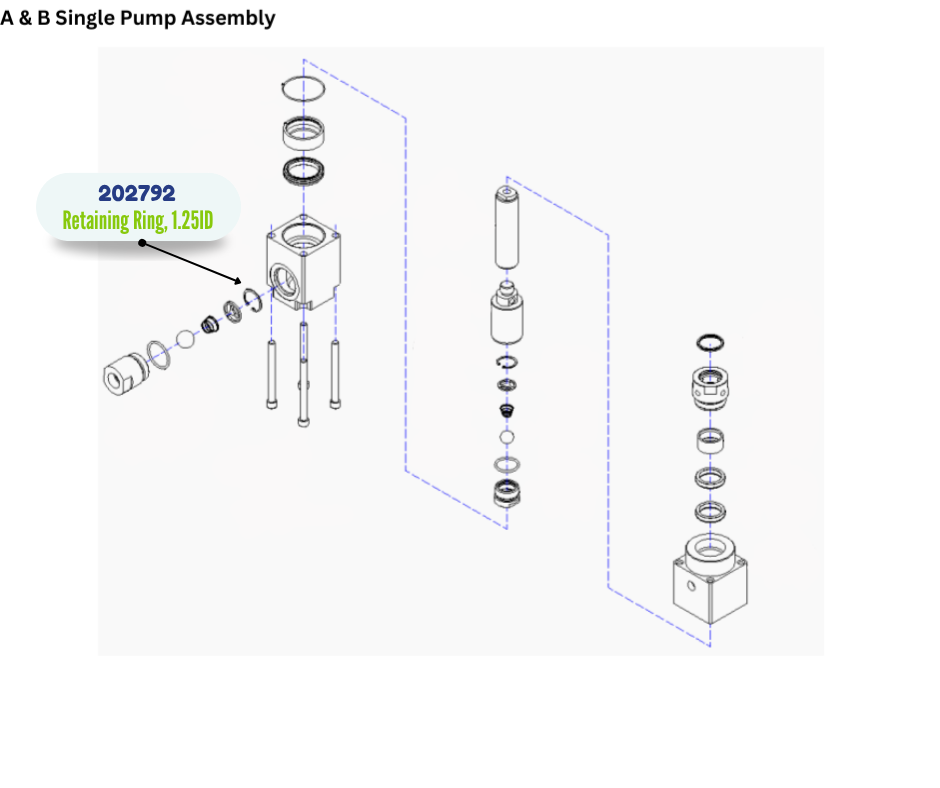 A & B Single Pump Assembly

202792
Retaining Ring, 1.25ID