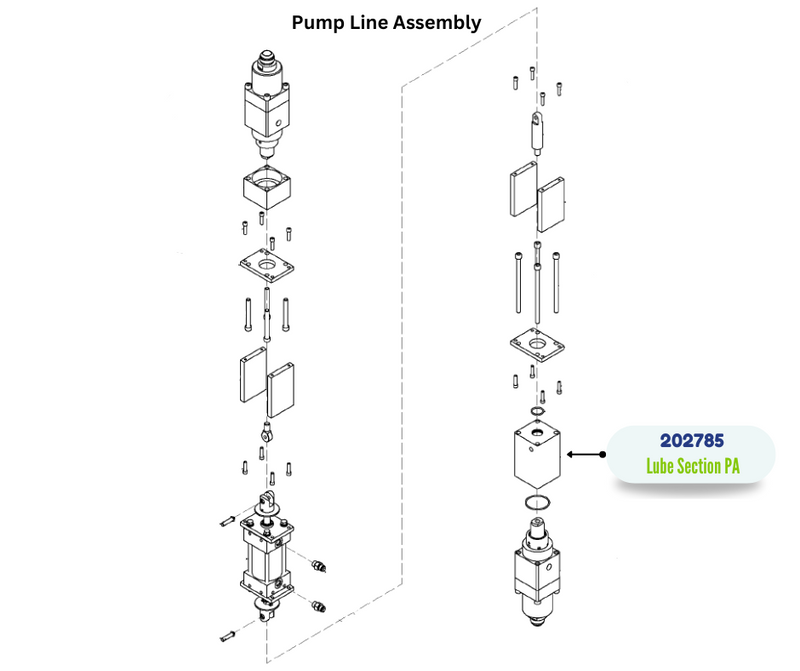 Pump Line Assembly

202785
Lube Section PA