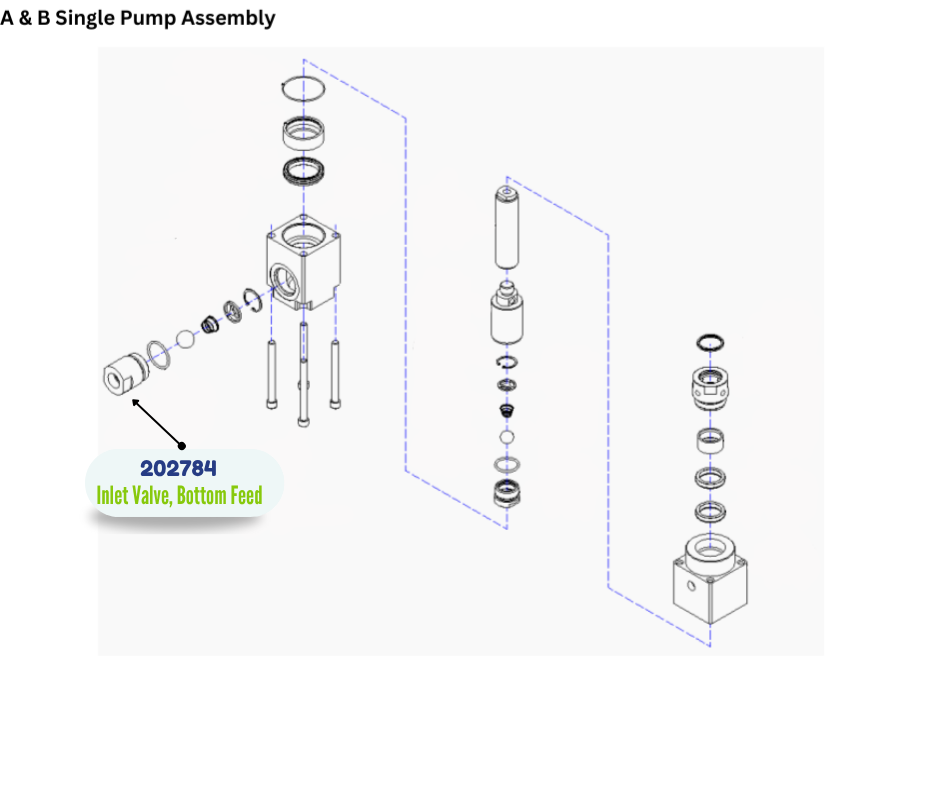 A & B Single Pump Assembly

202784
Inlet Valve, Bottom Feed