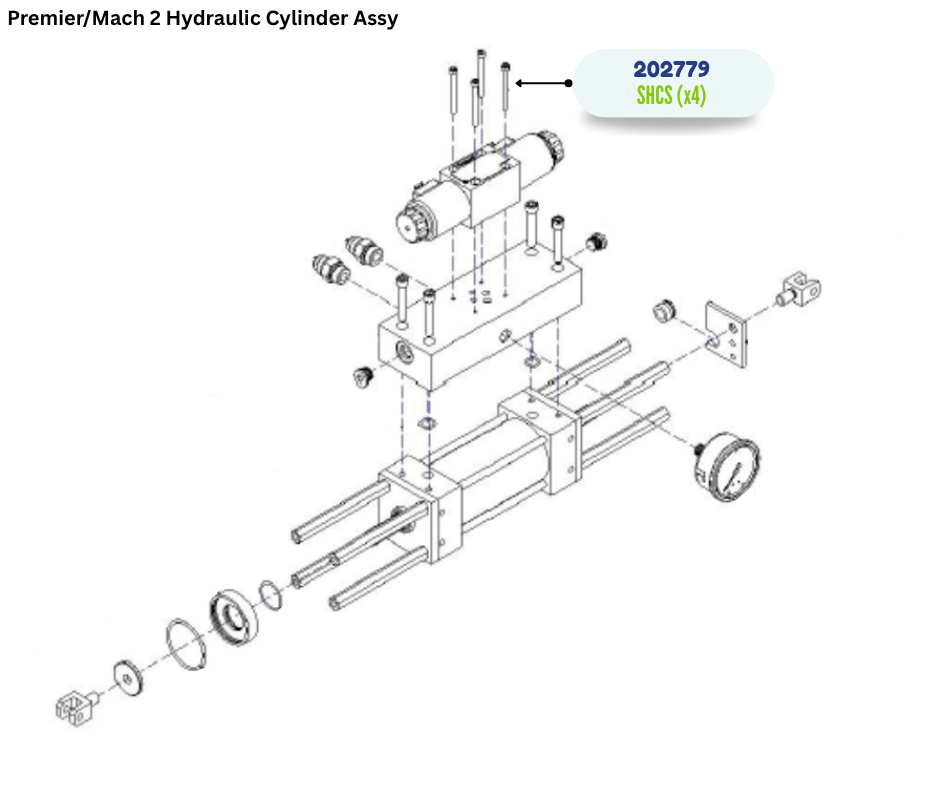 Premier/Mach 2 Hydraulic Cylinder Assy

202779
SHCS (x4)