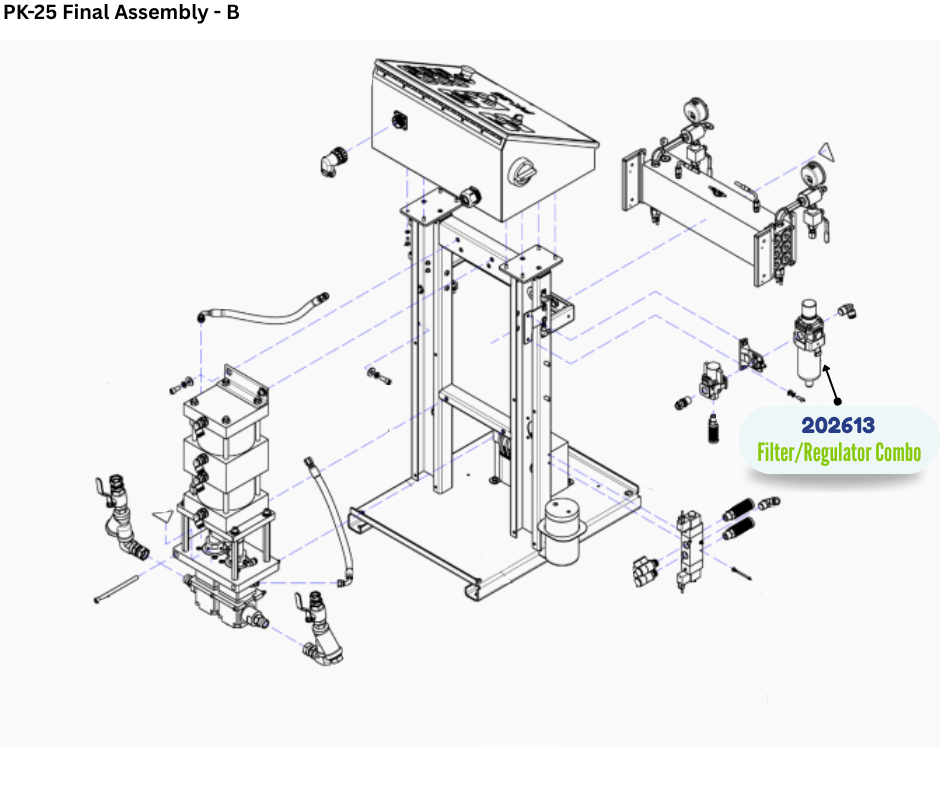 PK-25 Final Assembly - B

202613
Filter/Regulator Combo