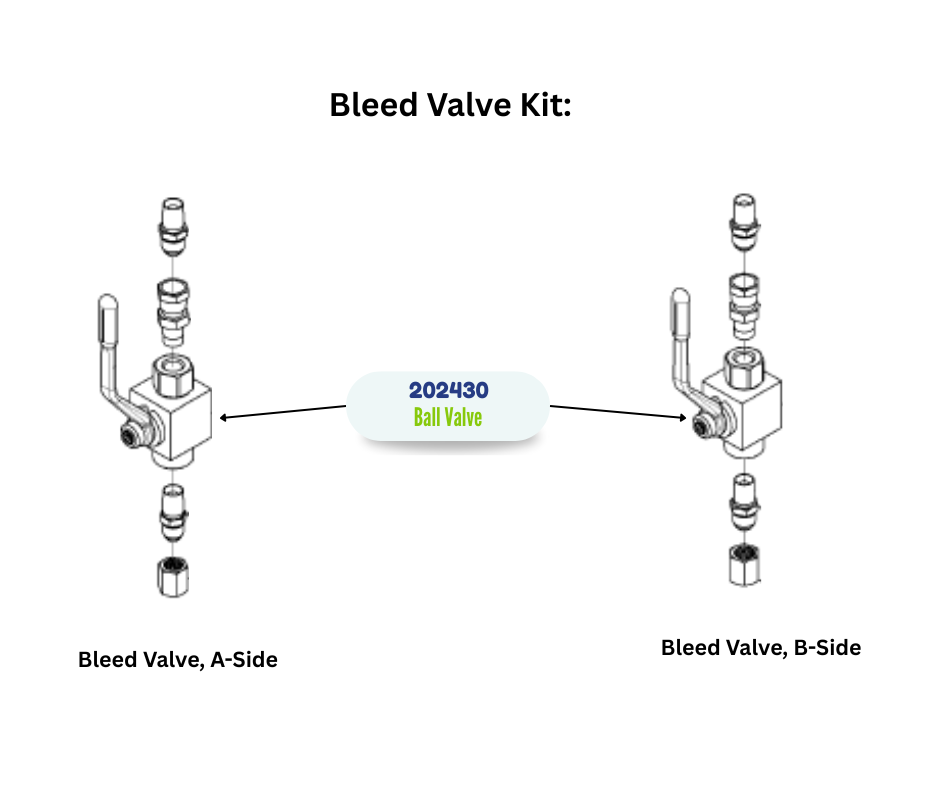 Bleed Valve Kit:

202430
Ball Valve

Bleed Valve, A-Side

Bleed Valve, B-Side