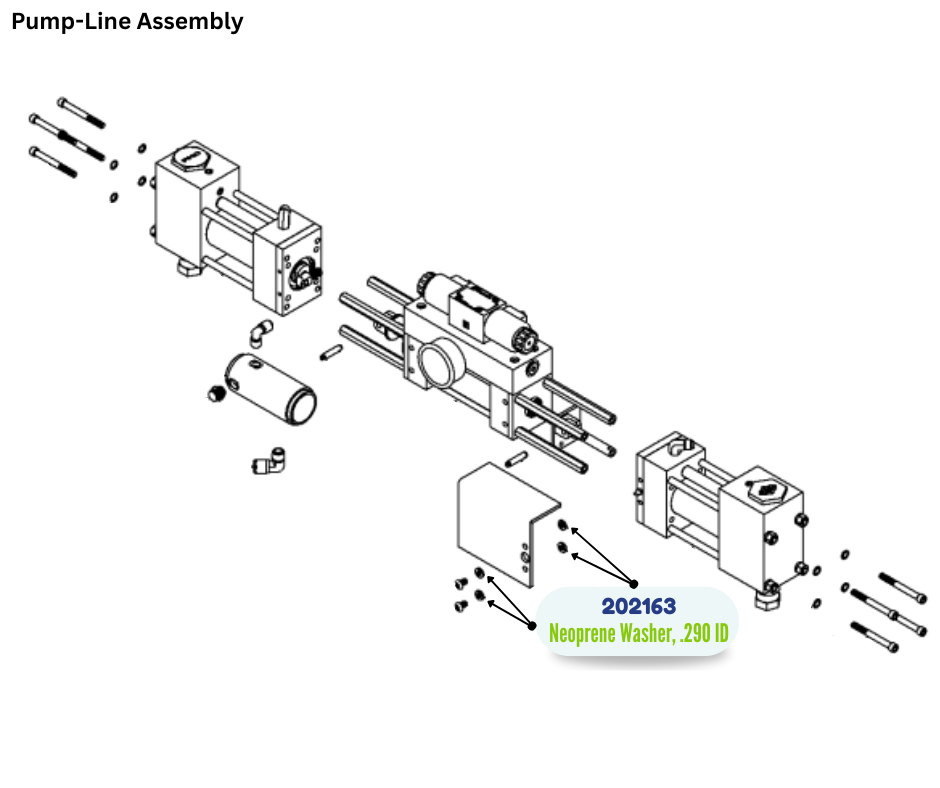 Pump-Line Assembly

202163
Neoprene Washer, .290 ID