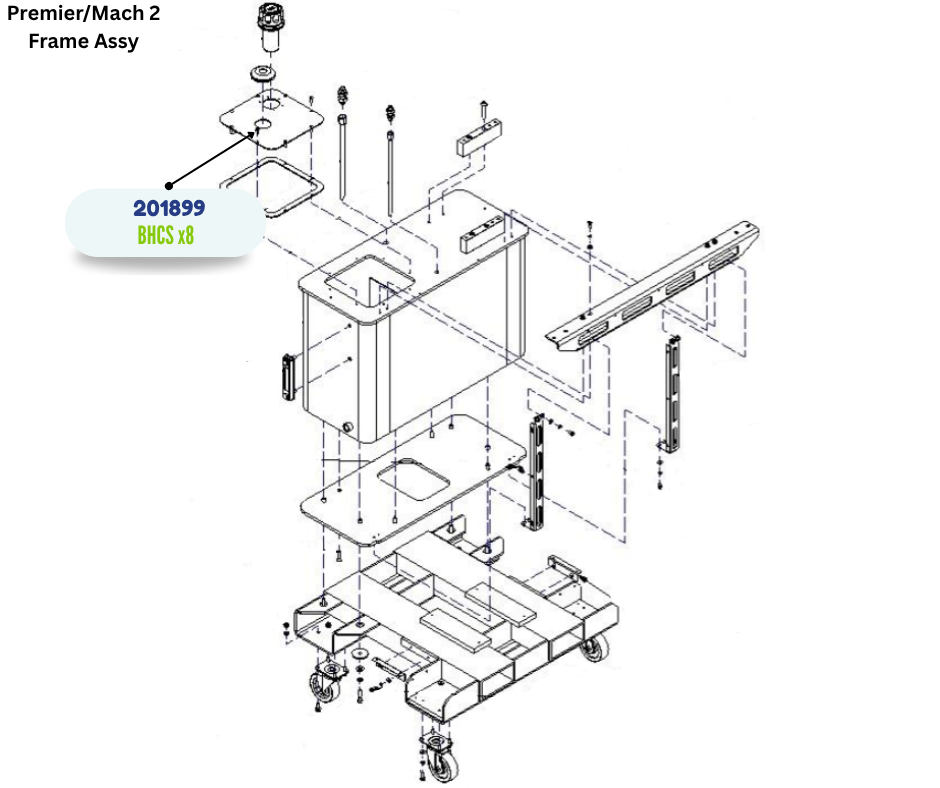 Premier/Mach 2
Frame Assy

201899
BHCS x8