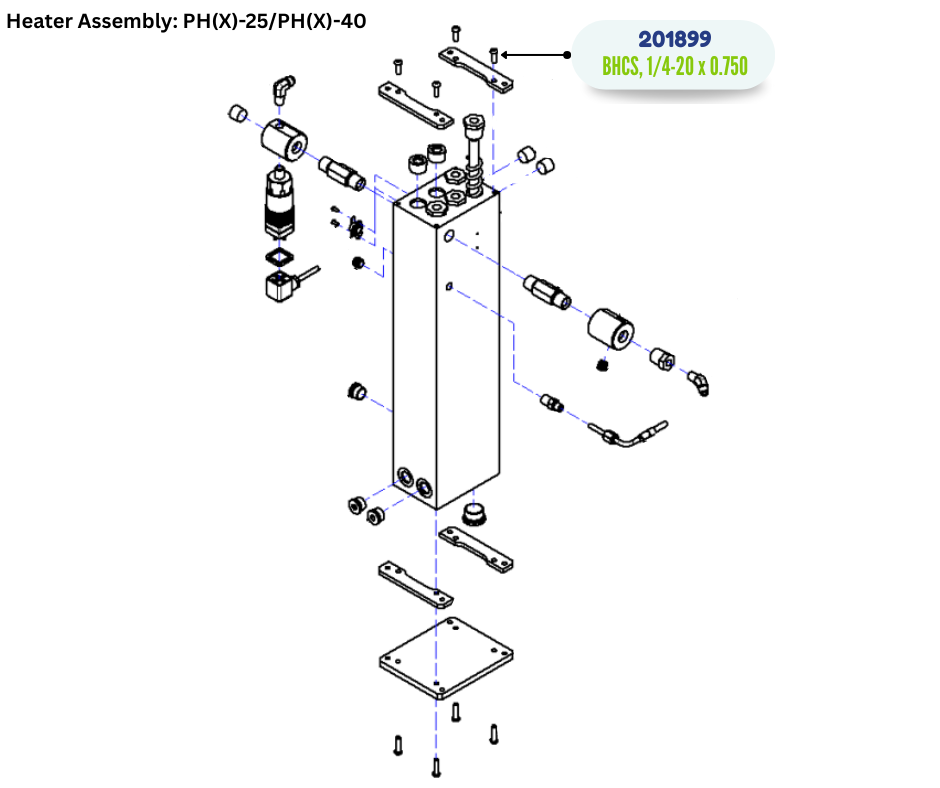 Heater Assembly: PH(X)-25/PH(X)-40

201899
BHCS, 1/4-20 x 0.750