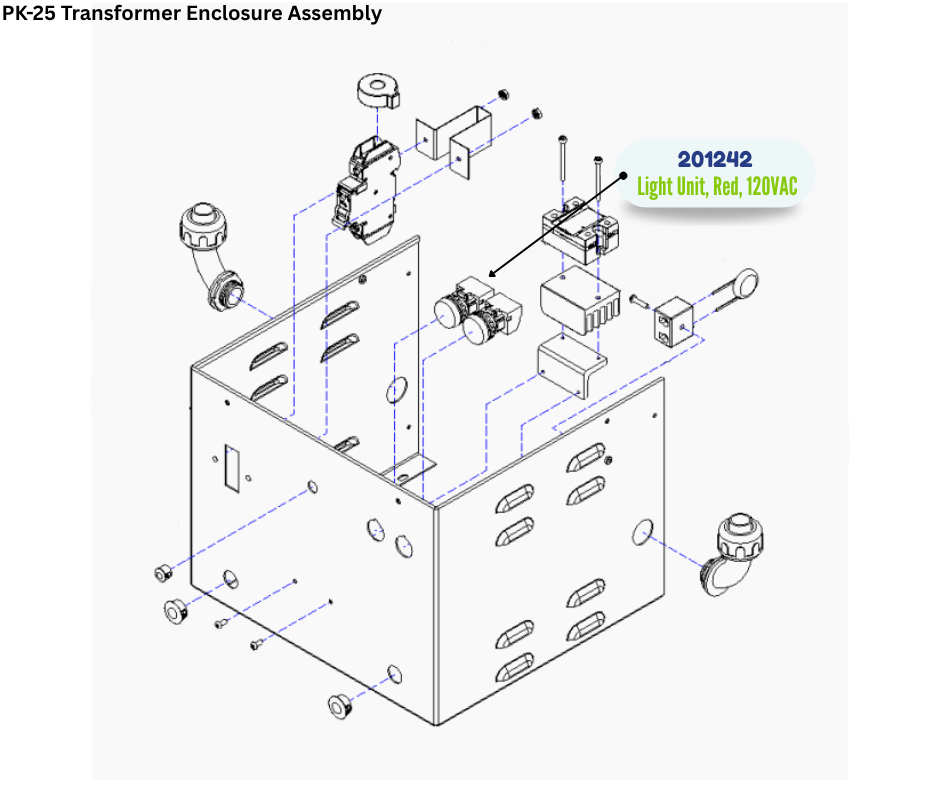 PK-25 Transformer Enclosure Assembly

201242
Light Unit, Red, 120VAC