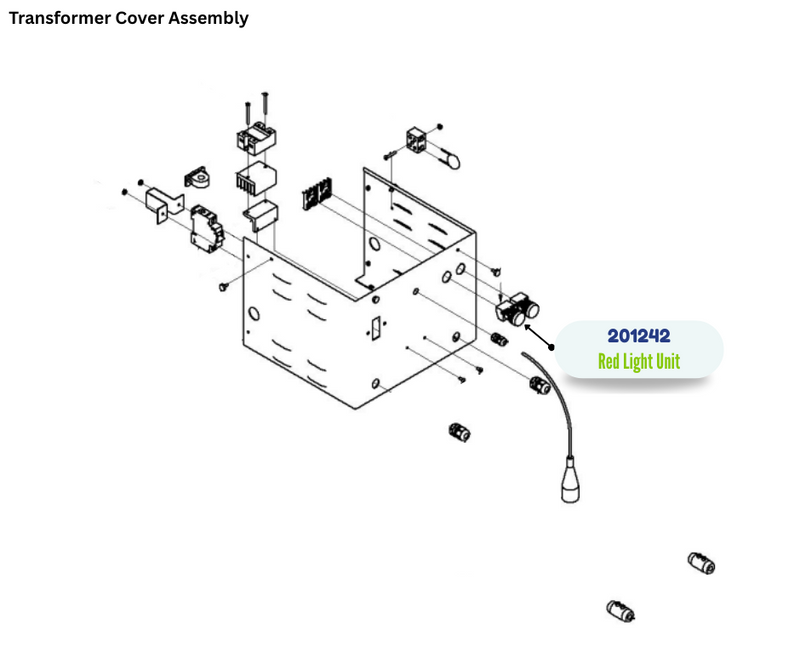 Transformer Cover Assembly

201242
Red Light Unit