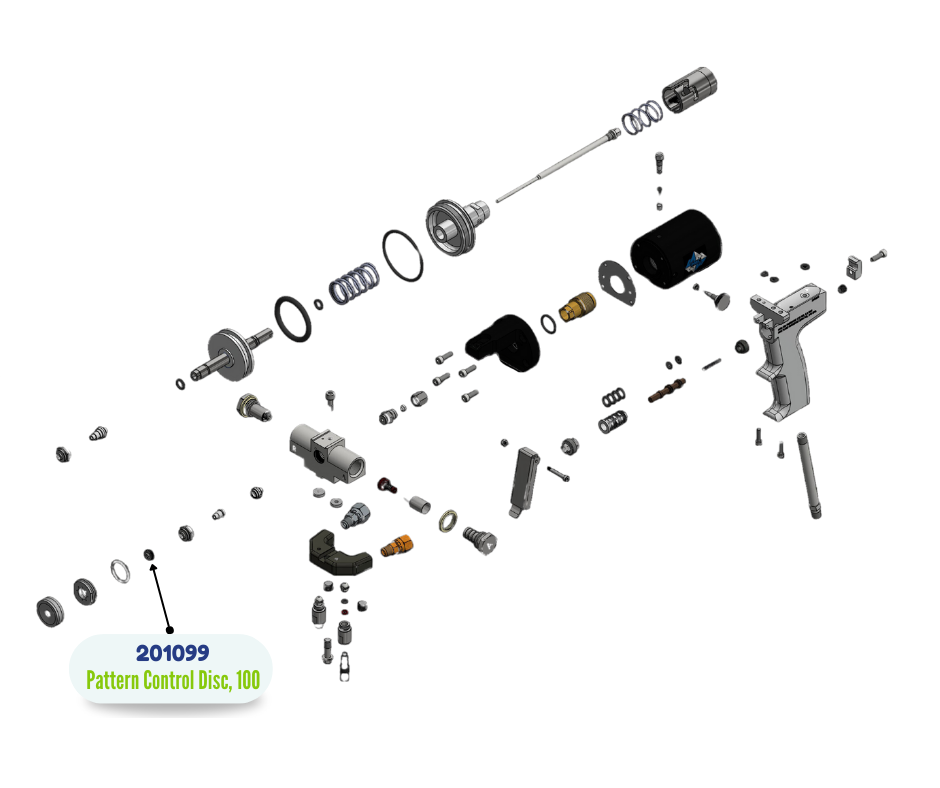 201099
Pattern Control Disc, 100