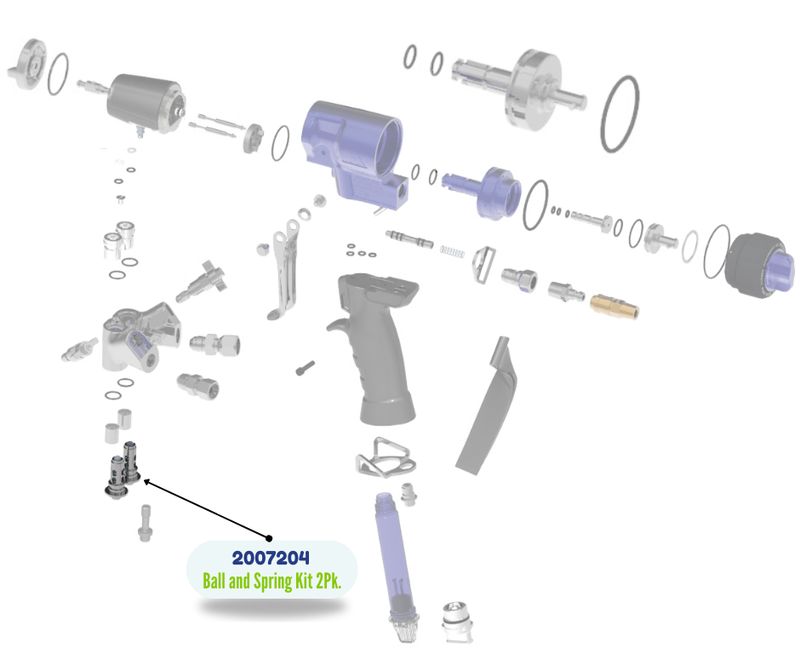 2007204
Ball and Spring Kit 2Pk.