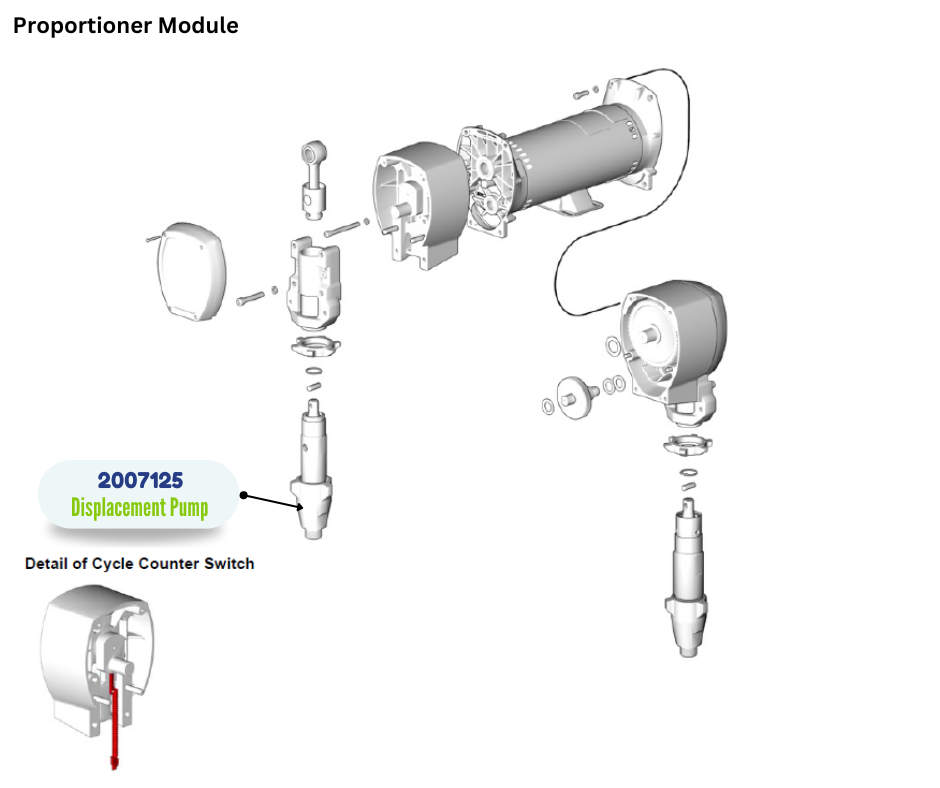 Proportioner Module

2007125
Displacement Pump

Detail of Cycle Counter Switch