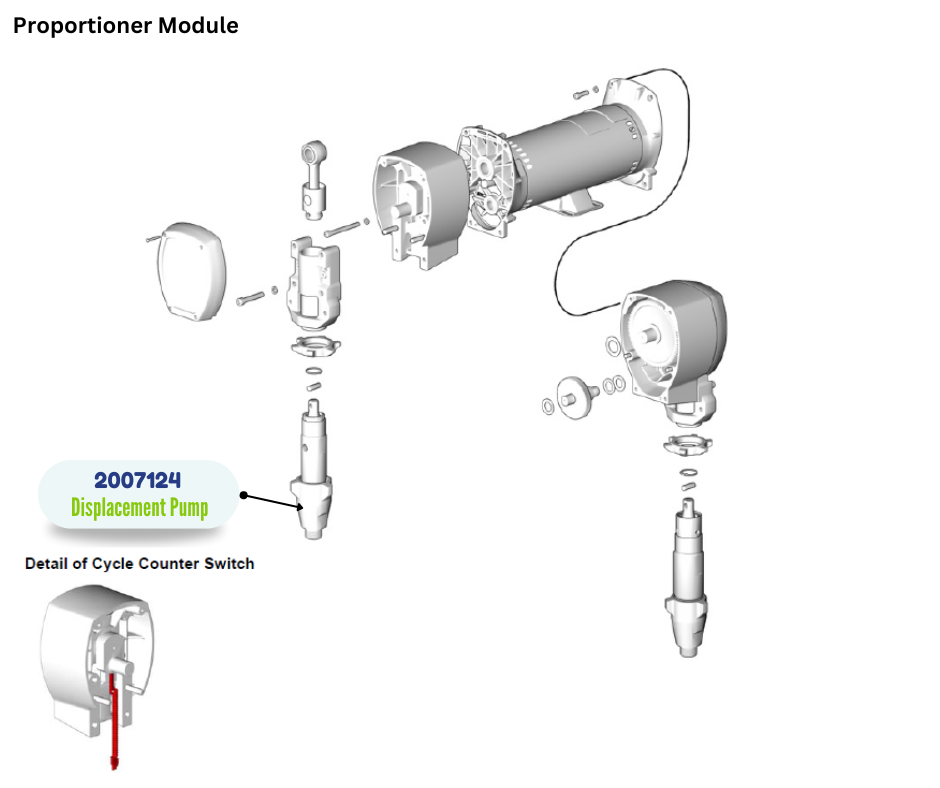 Proportioner Module

2007124
Displacement Pump

Detail of Cycle Counter Switch