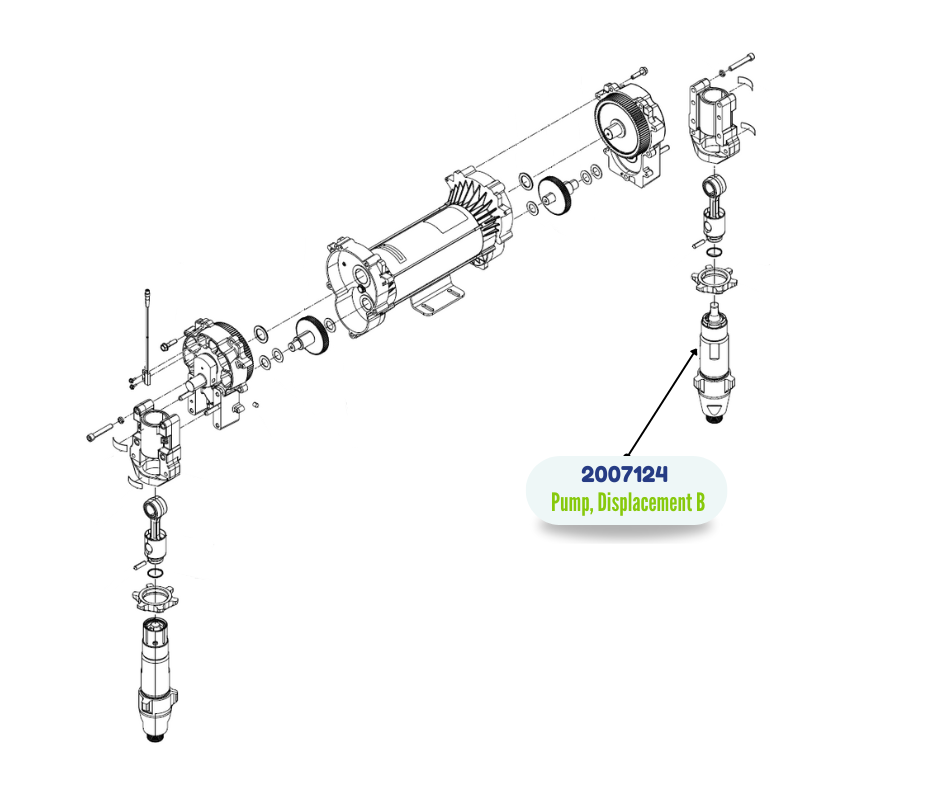 2007124
Pump, Displacement B