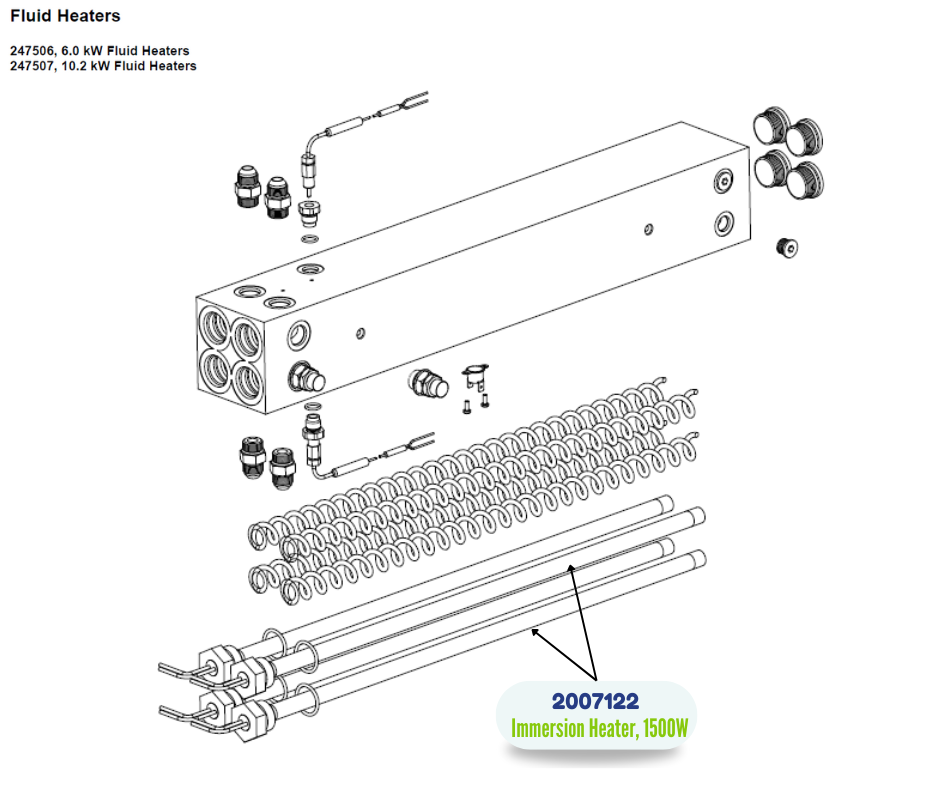 Fluid Heaters

247506, 6.0 kW Fluid Heaters
247507, 10.2 kW Fluid Heaters

2007122
Immersion Heater, 1500W