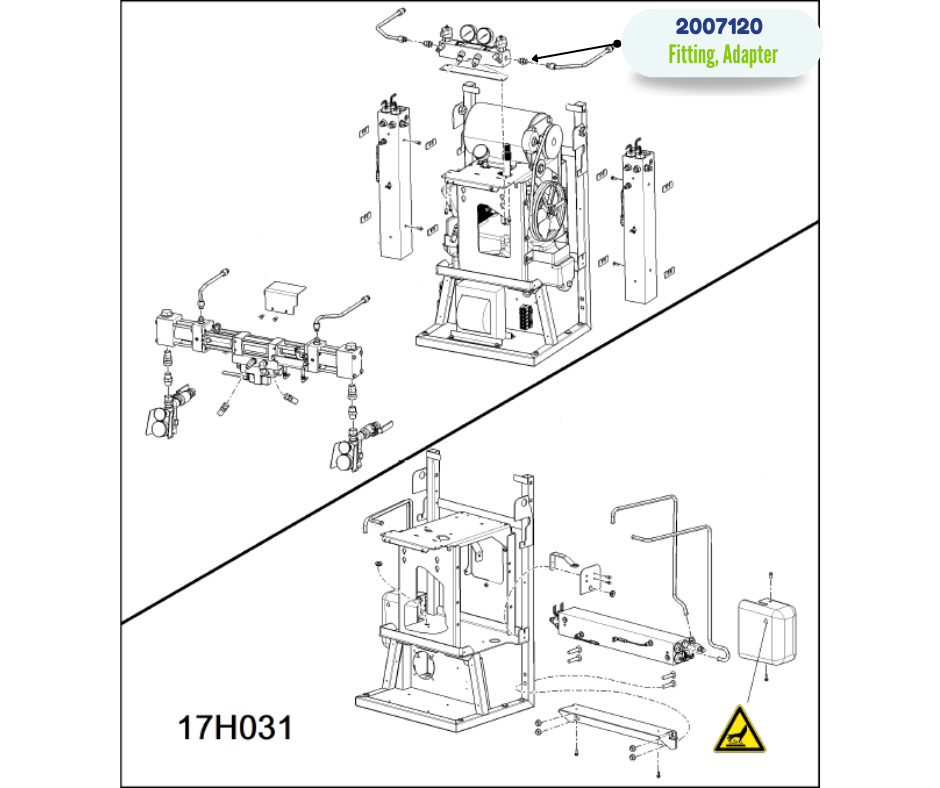 2007120
Fitting, Adapter

17H031