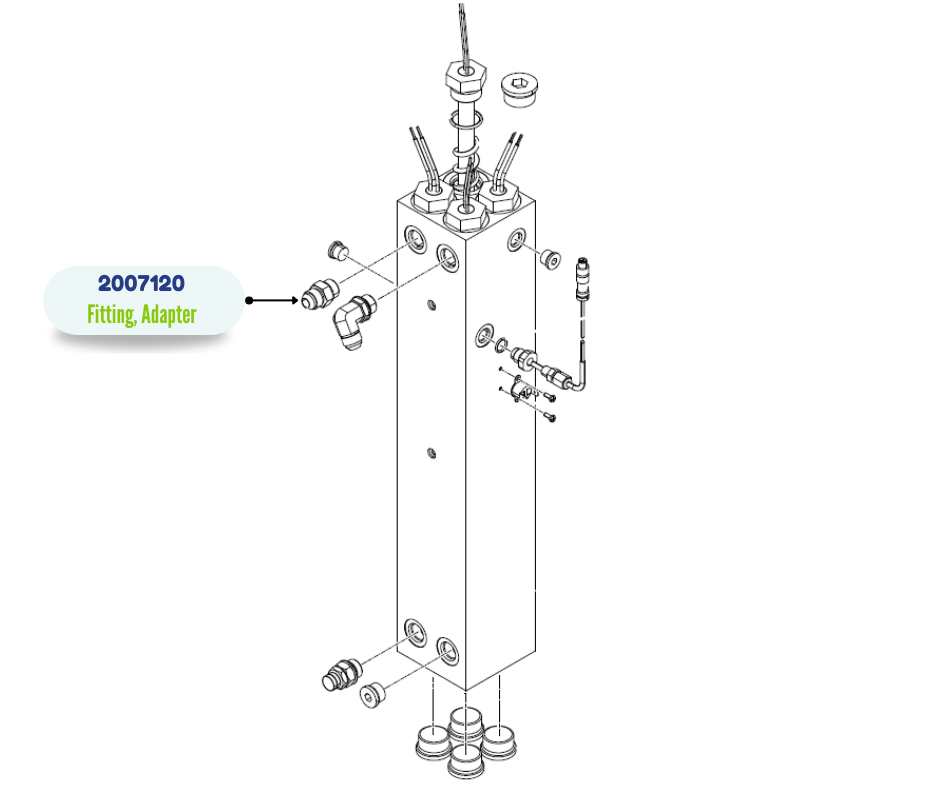 2007120
Fitting, Adapter