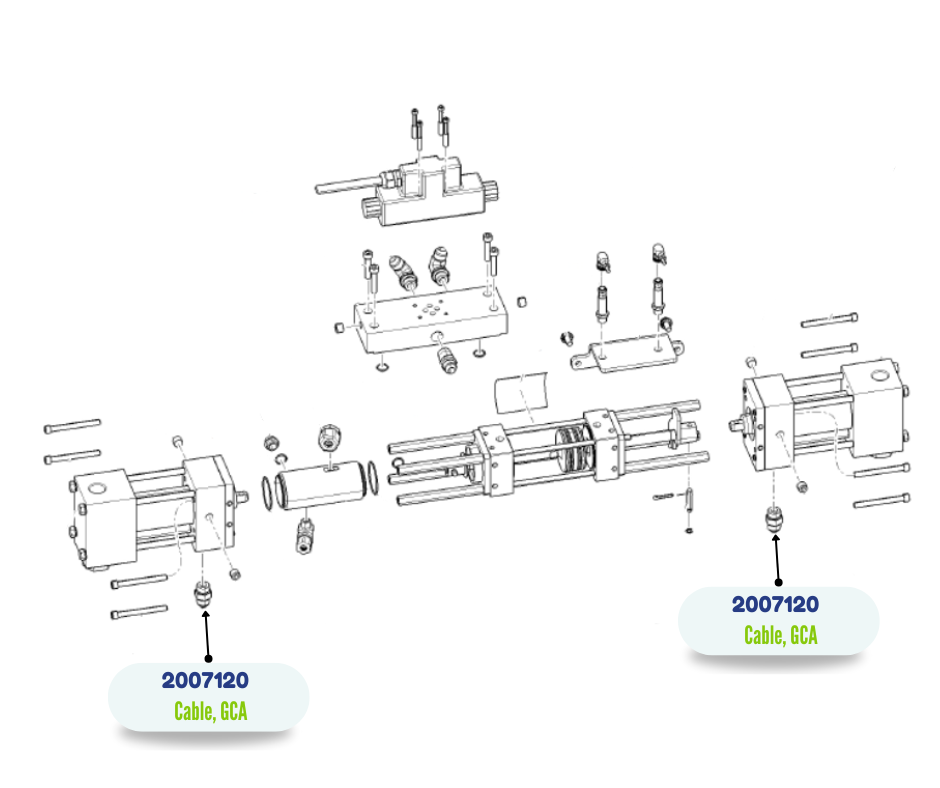 2007120
Cable, GCA

2007120
Cable, GCA