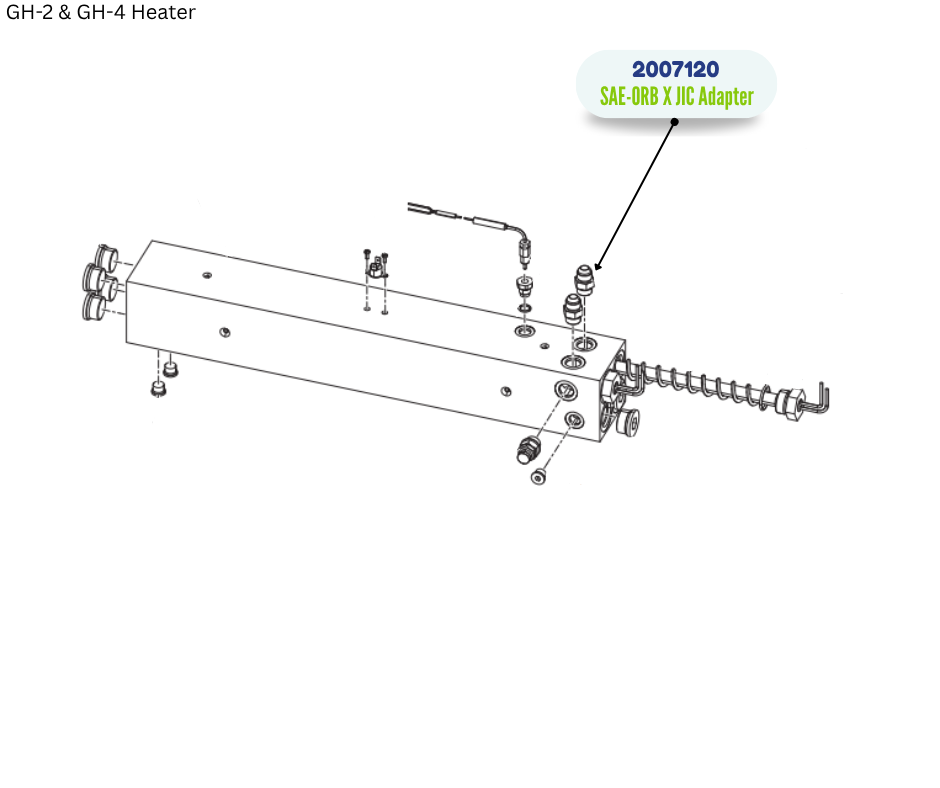 GH-2 & GH-4 Heater

2007120
SAE-ORB X JIC Adapter