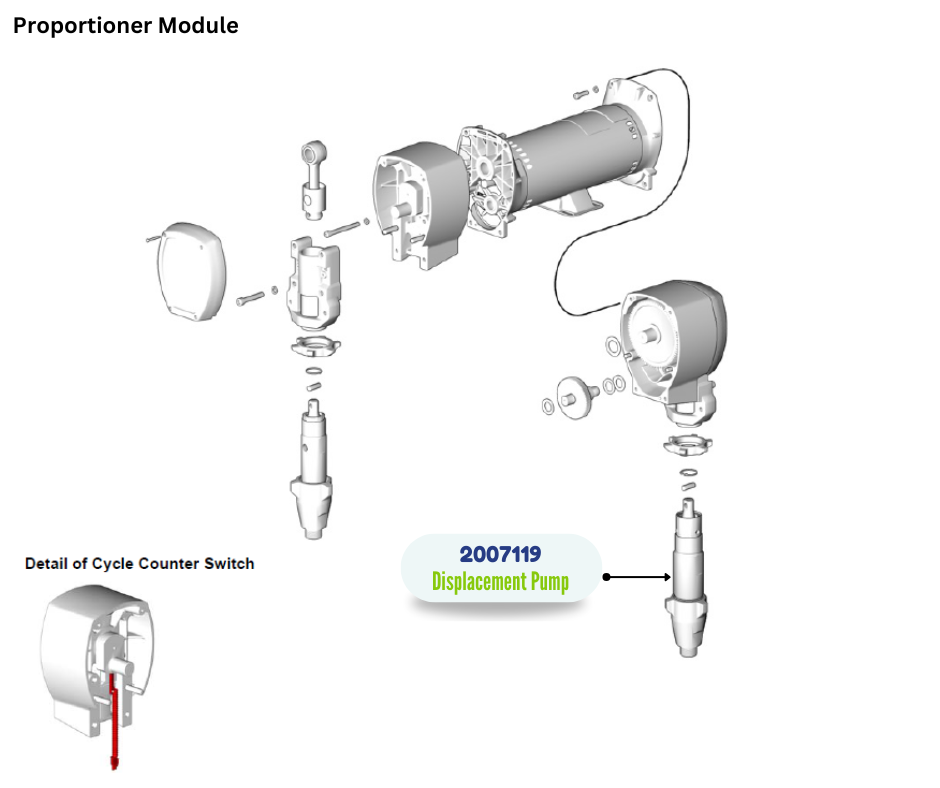 Proportioner Module

Detail of Cycle Counter Switch

2007119
Displacement Pump