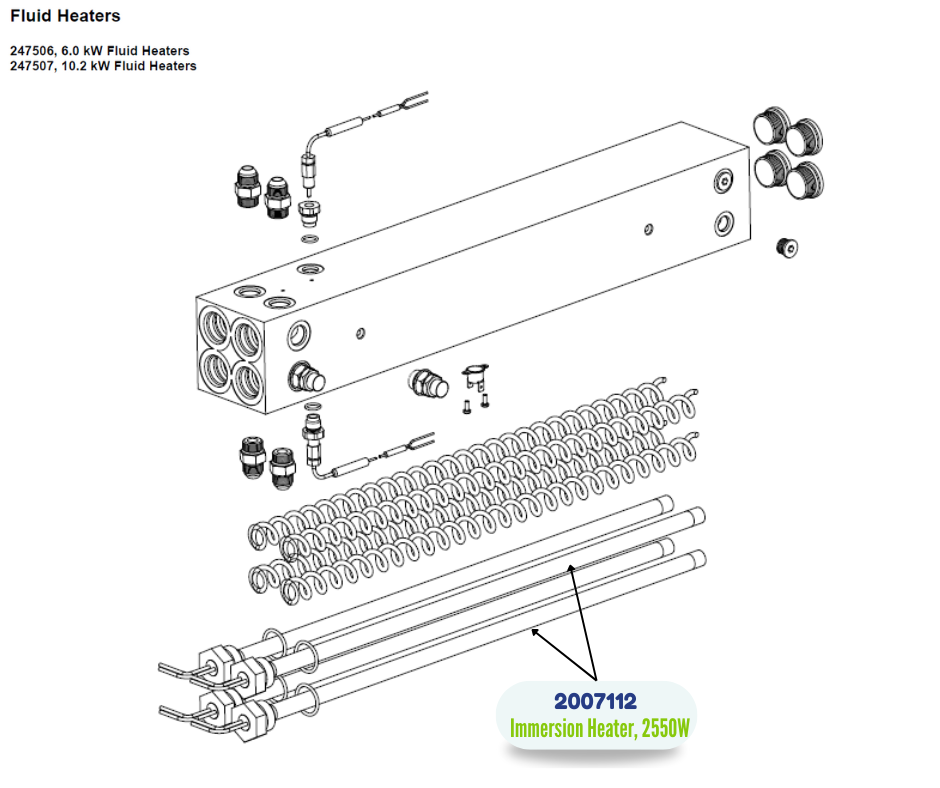 Fluid Heaters

247506, 6.0 kW Fluid Heaters
247507, 10.2 kW Fluid Heaters

2007112
Immersion Heater, 2550W