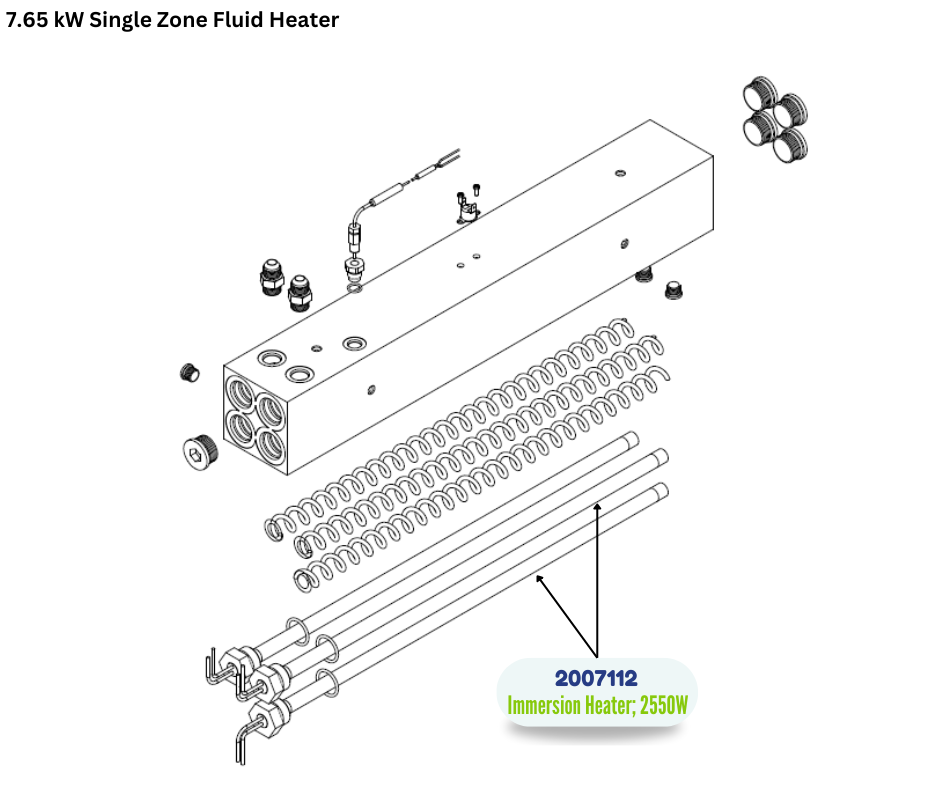 7.65 kW Single Zone Fluid Heater

2007112
Immersion Heater; 2550W