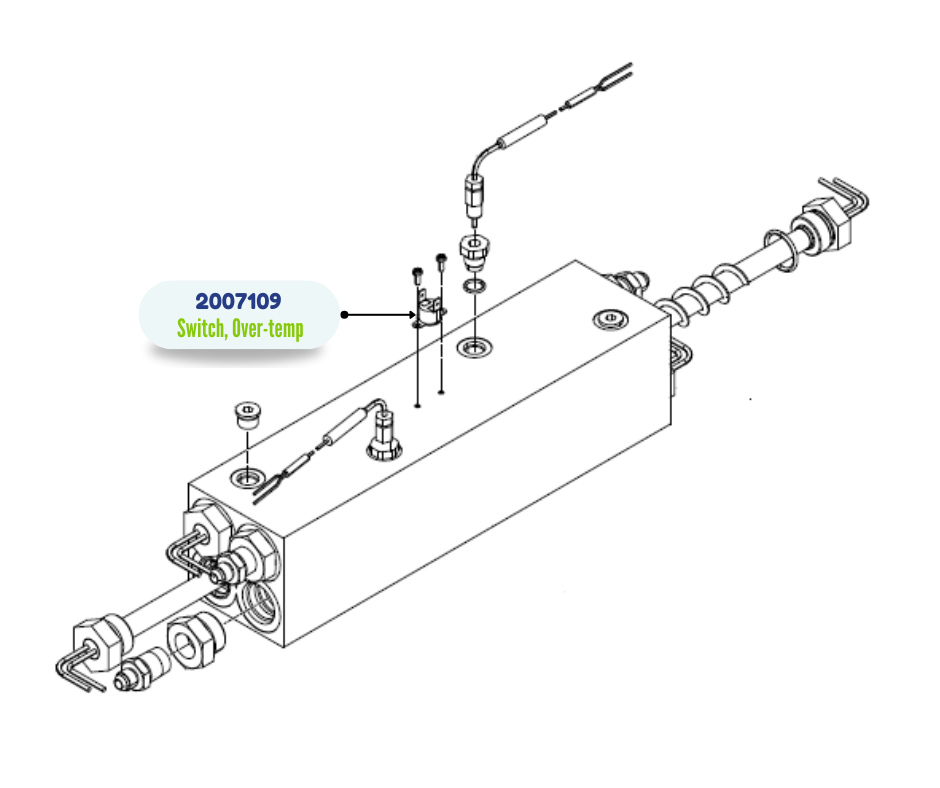 2007109
Switch, Over-temp