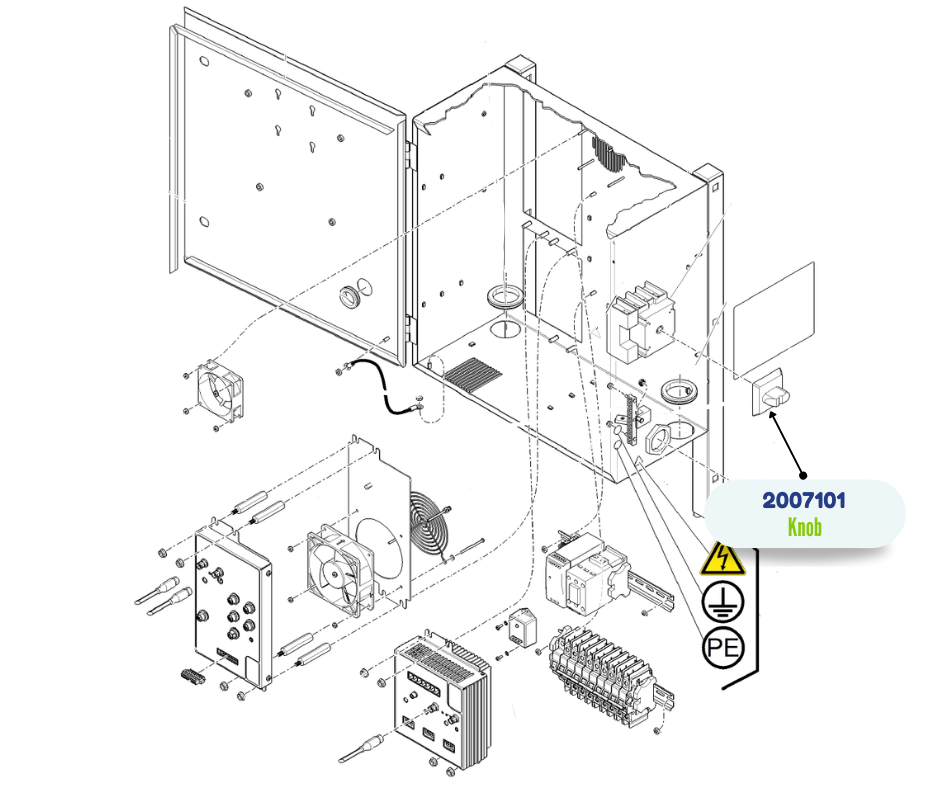 2007101
Knob

PE