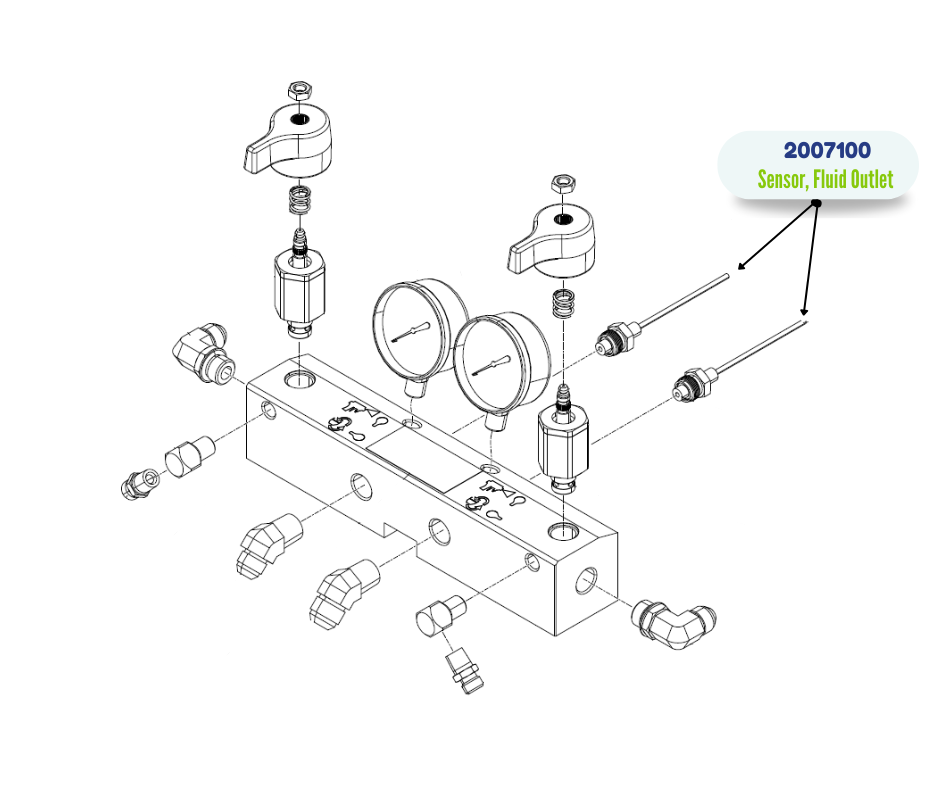 2007100
Sensor, Fluid Outlet